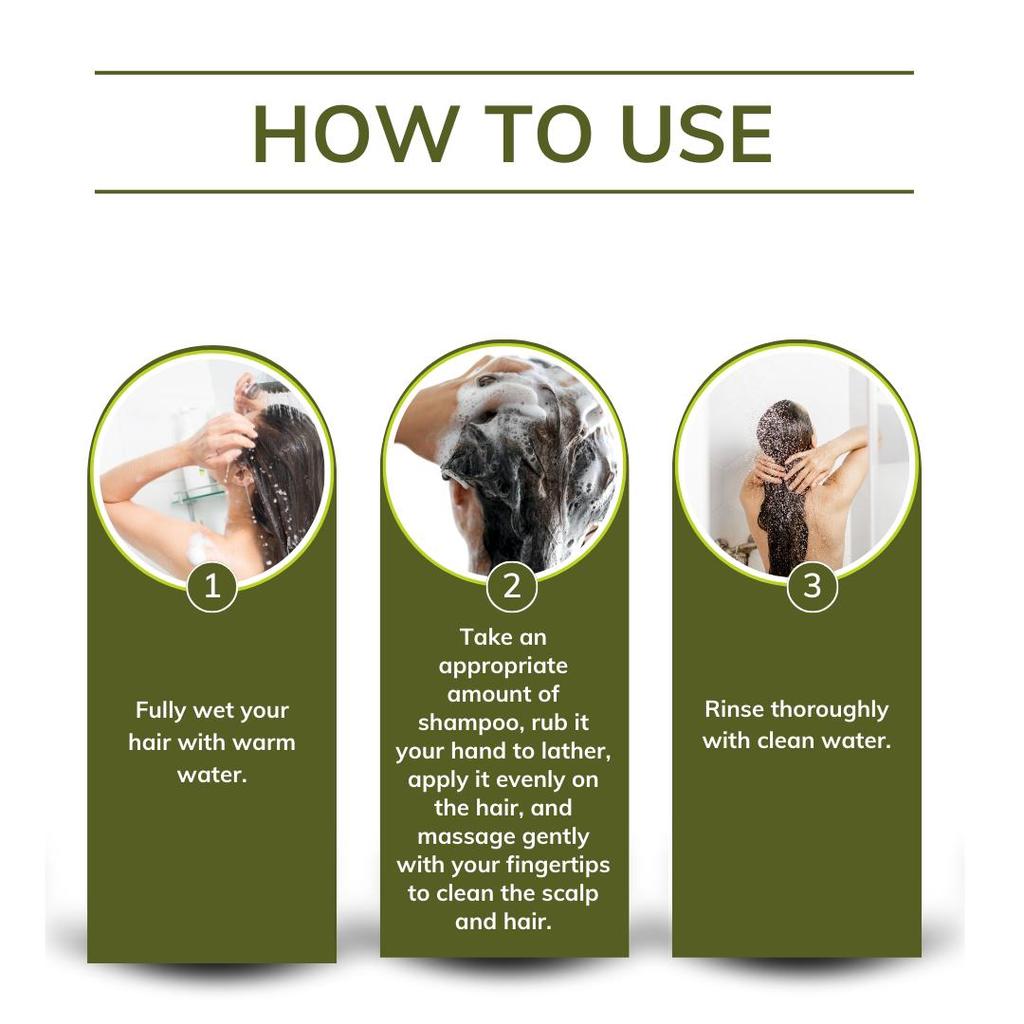 HOW TO USE

1

Fully wet your hair with warm water.

2

Take an appropriate amount of shampoo, rub it your hand to lather, apply it evenly on the hair, and massage gently with your fingertips to clean the scalp and hair.

3

Rinse thoroughly with clean water.