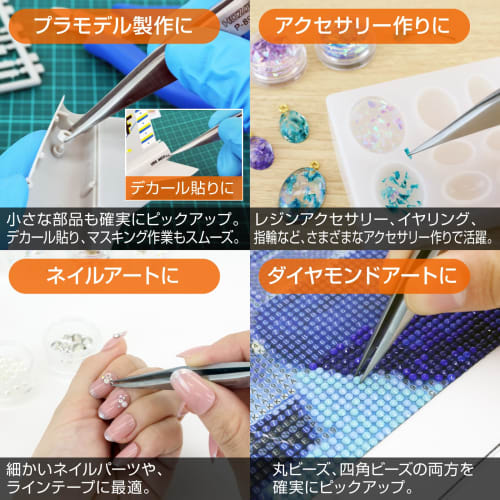 プラモデル製作に

デカール貼りに

小さな部品も確実にピックアップ。デカール貼り、マスキング作業もスムーズ。

アクセサリー作りに

レジンアクセサリー、イヤリング、指輪など、さまざまなアクセサリー作りで活躍。

ネイルアートに

細かいネイルパーツや、ラインテープに最適。

ダイヤモンドアートに

丸ビーズ、四角ビーズの両方を確実にピックアップ。