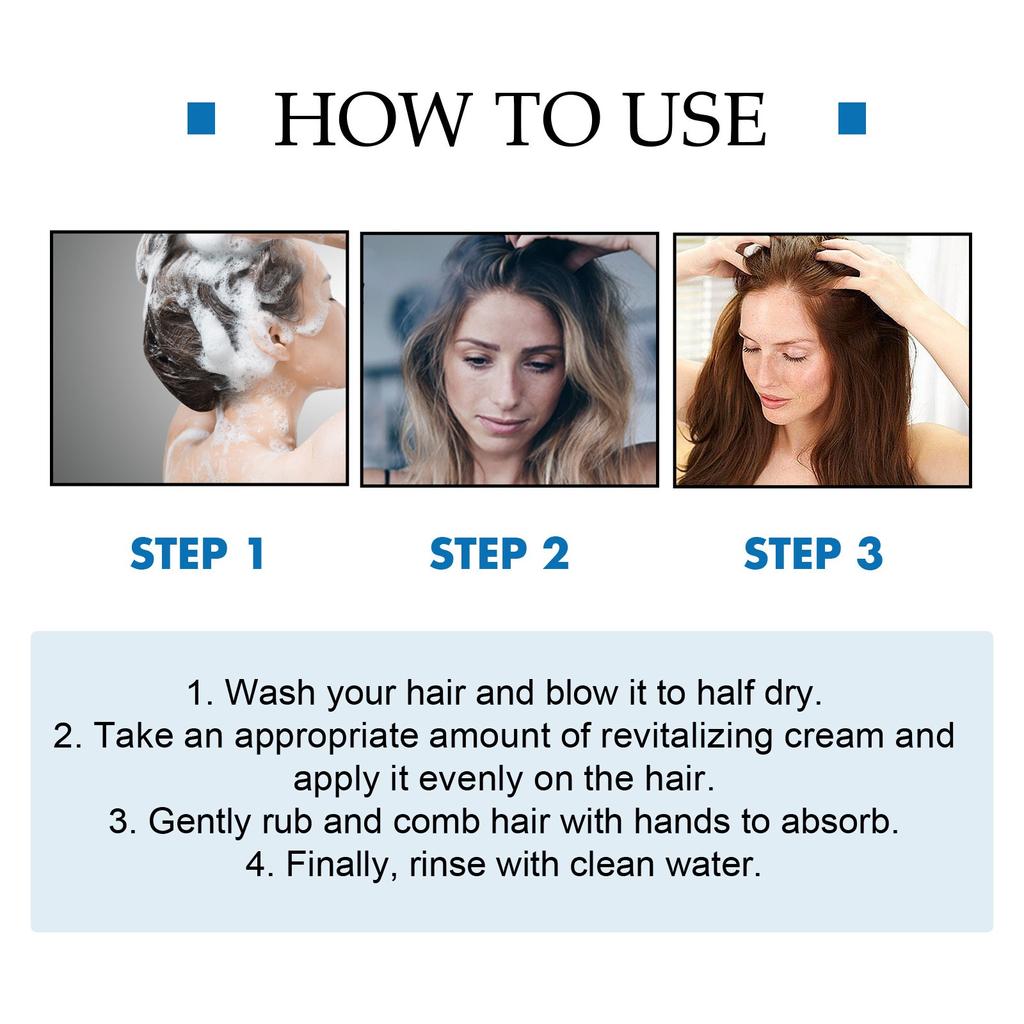 HOW TO USE

STEP 1

STEP 2

STEP 3

1. Wash your hair and blow it to half dry.
2. Take an appropriate amount of revitalizing cream and apply it evenly on the hair.
3. Gently rub and comb hair with hands to absorb.
4. Finally, rinse with clean water.