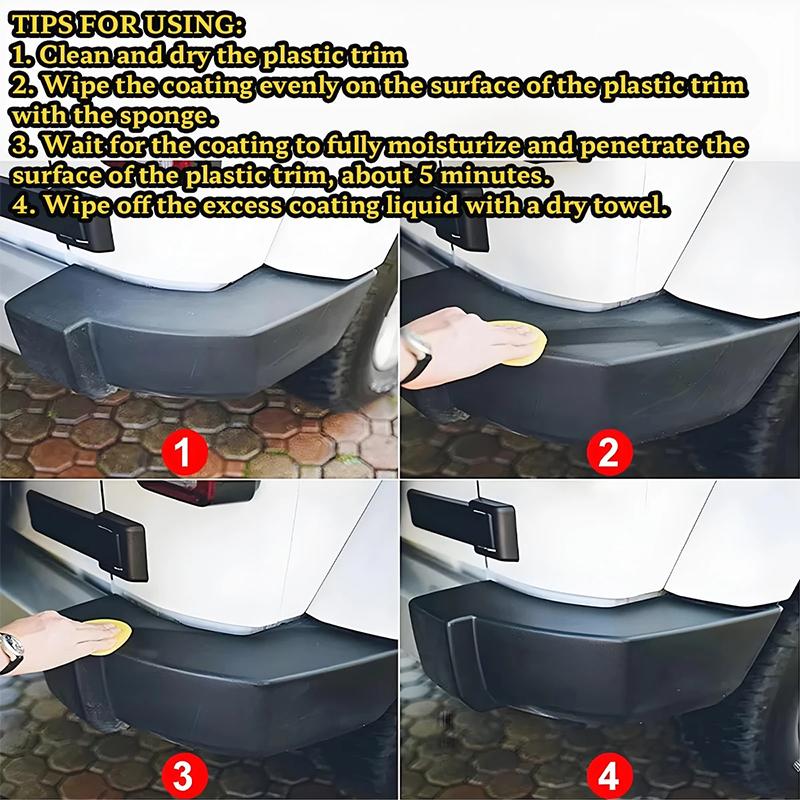 TIPS FOR USING:
1. Clean and dry the plastic trim
2. Wipe the coating evenly on the surface of the plastic trim with the sponge.
3. Wait for the coating to fully moisturize and penetrate the surface of the plastic trim, about 5 minutes.
4. Wipe off the excess coating liquid with a dry towel.

1

2

3

4