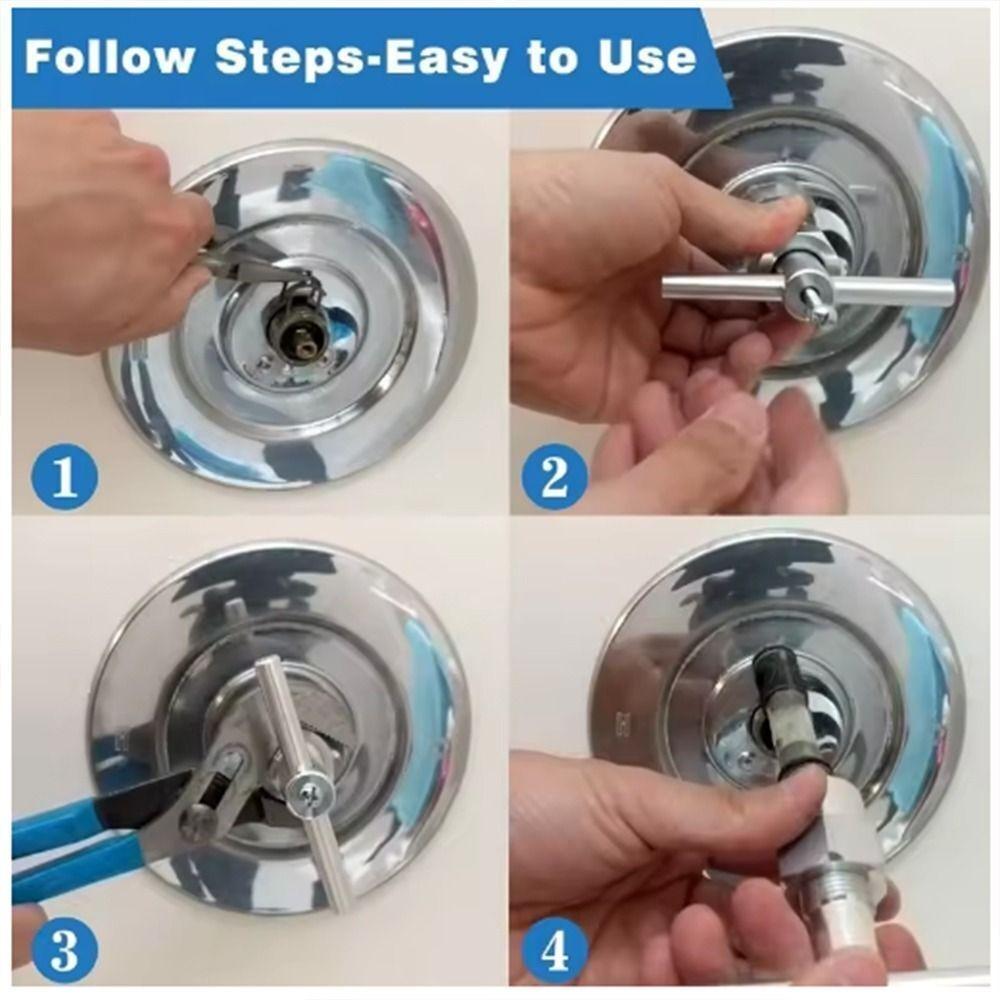 Follow Steps-Easy to Use

1

2

3

4