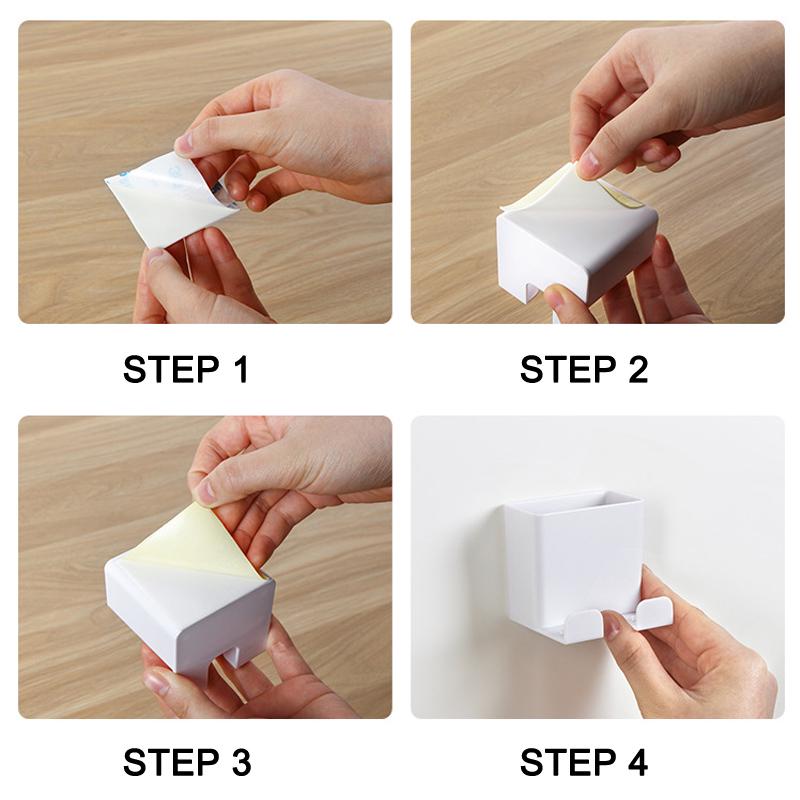 STEP 1

STEP 2

STEP 3

STEP 4