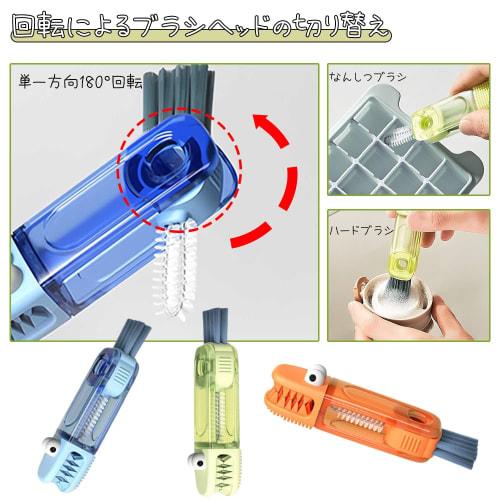 回転によるブラシヘッドの切り替え

単一方向180°回転

なんしつブラシ

ハードブラシ