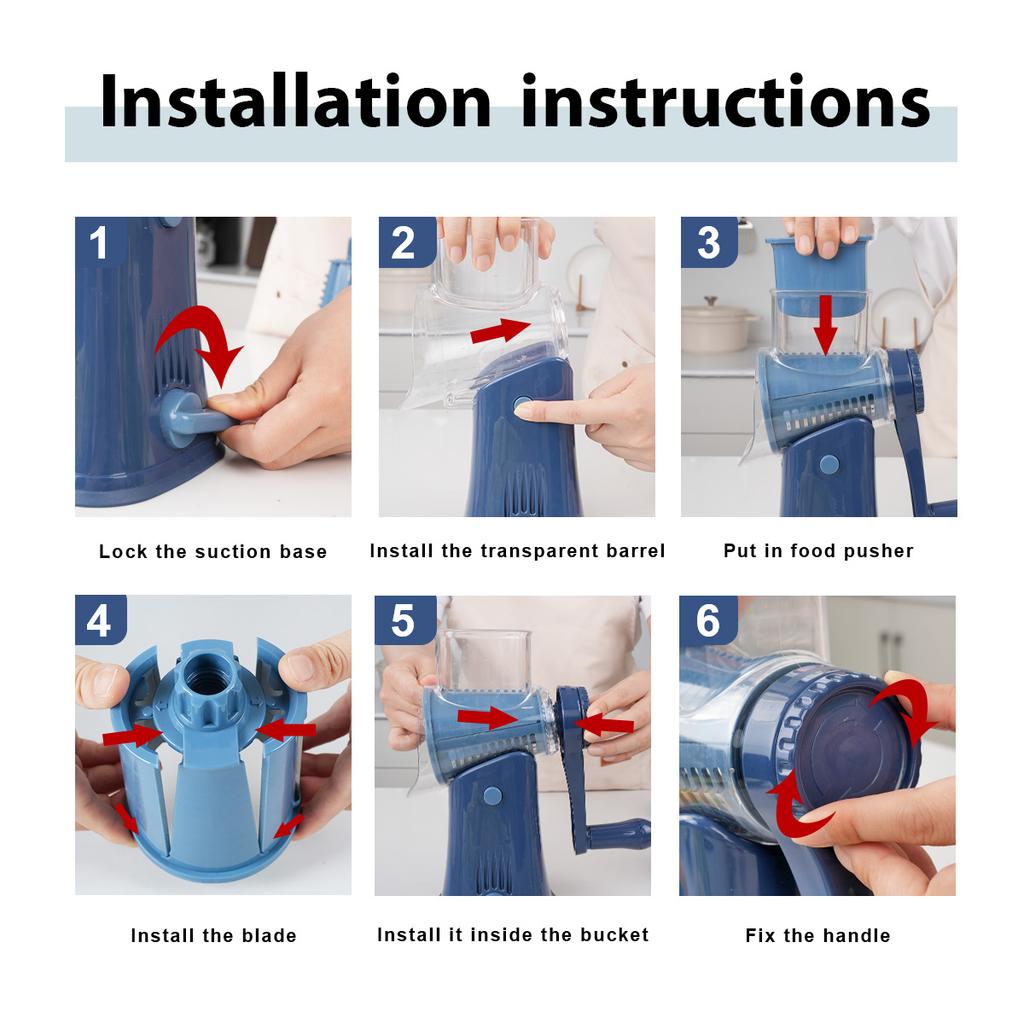 Installation instructions

1

Lock the suction base

2

Install the transparent barrel

3

Put in food pusher

4

Install the blade

5

Install it inside the bucket

6

Fix the handle