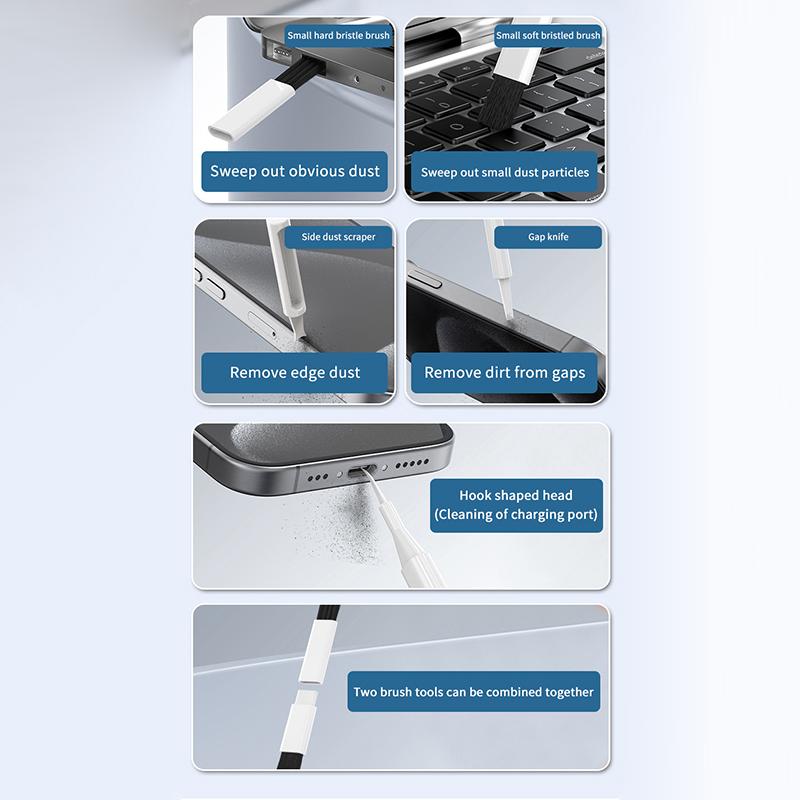 Small hard bristle brush

Sweep out obvious dust

Small soft bristled brush

Sweep out small dust particles

Side dust scraper

Remove edge dust

Gap knife

Remove dirt from gaps

Hook shaped head (Cleaning of charging port)

Two brush tools can be combined together