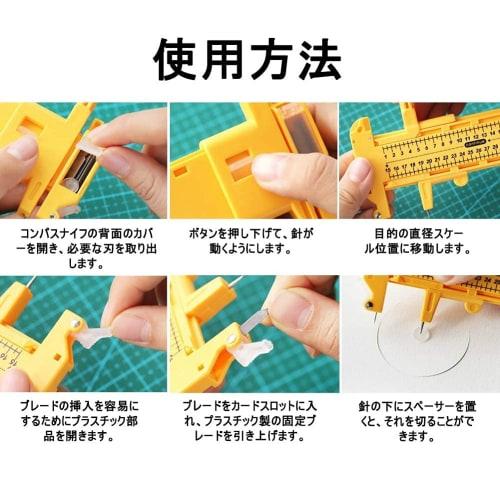 使用方法

コンパスナイフの背面のカバーを開き、必要な刃を取り出します。

ボタンを押し下げて、針が動くようにします。

目的の直径スケール位置に移動します。

ブレードの挿入を容易にするためにプラスチック部品を開きます。

ブレードをカードスロットに入れ、プラスチック製の固定ブレードを引き上げます。

針の下にスペーサーを置くと、それを切ることができます。