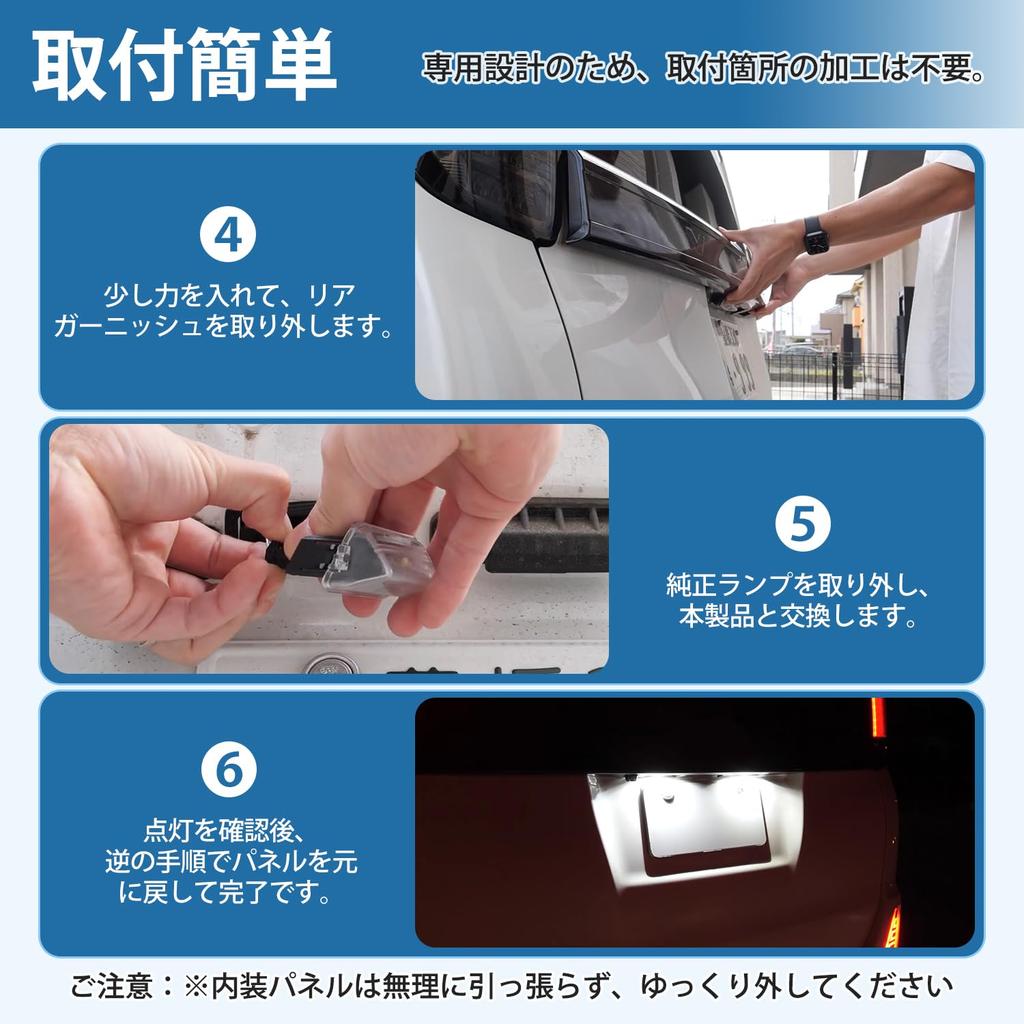 取付簡単

専用設計のため、取付箇所の加工は不要。

4

少し力を入れて、リアガーニッシュを取り外します。

5

純正ランプを取り外し、本製品と交換します。

6

点灯を確認後、逆の手順でパネルを元に戻して完了です。

ご注意：※内装パネルは無理に引っ張らず、ゆっくり外してください