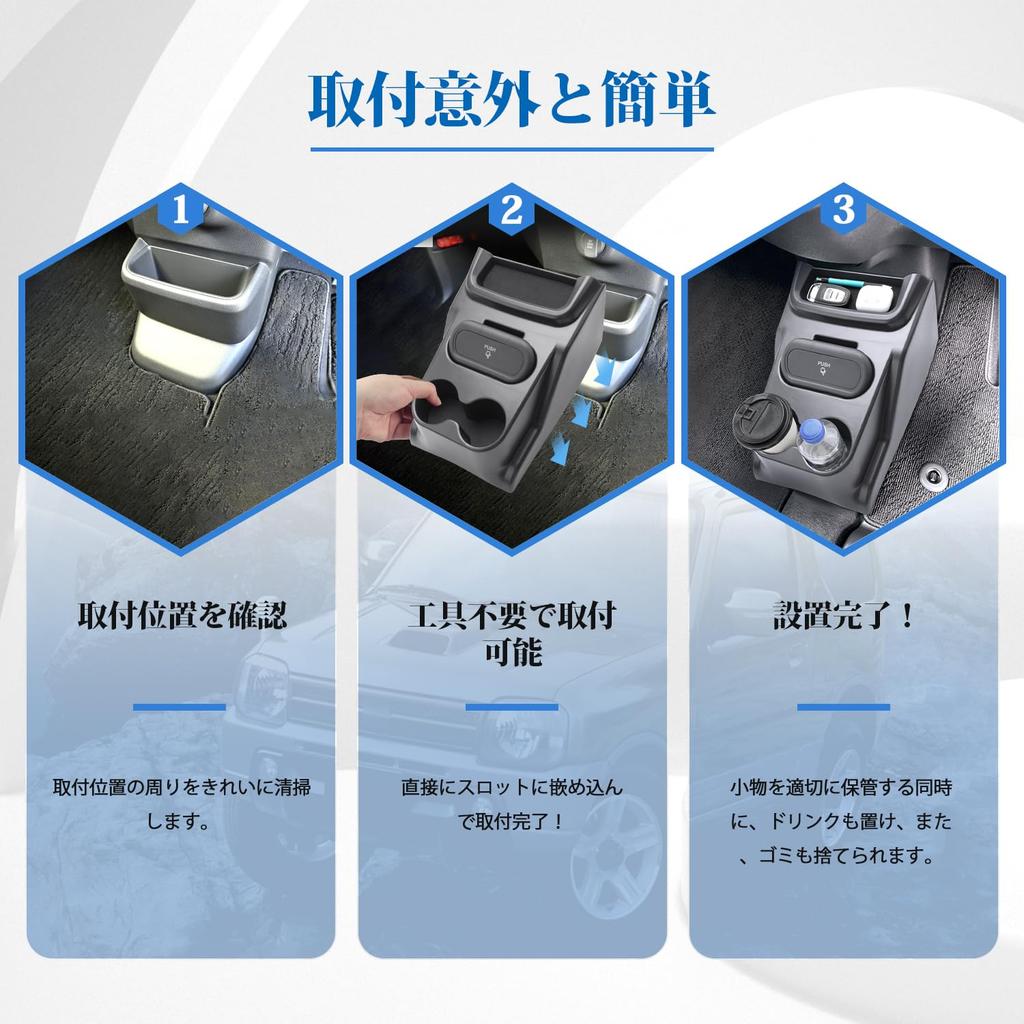 取付意外と簡単

1

取付位置を確認

取付位置の周りをきれいに清掃します。

2

PUSH

工具不要で取付可能

直接にスロットに嵌め込んで取付完了！

3

PUSH

設置完了！

小物を適切に保管する同時に、ドリンクも置け、また、ゴミも捨てられます。