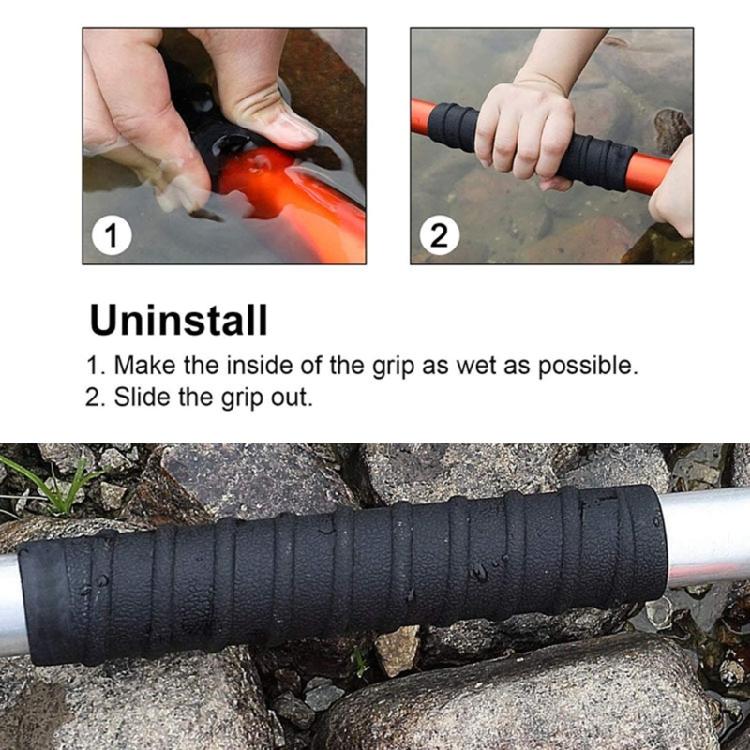 1

2

Uninstall

1. Make the inside of the grip as wet as possible.
2. Slide the grip out.