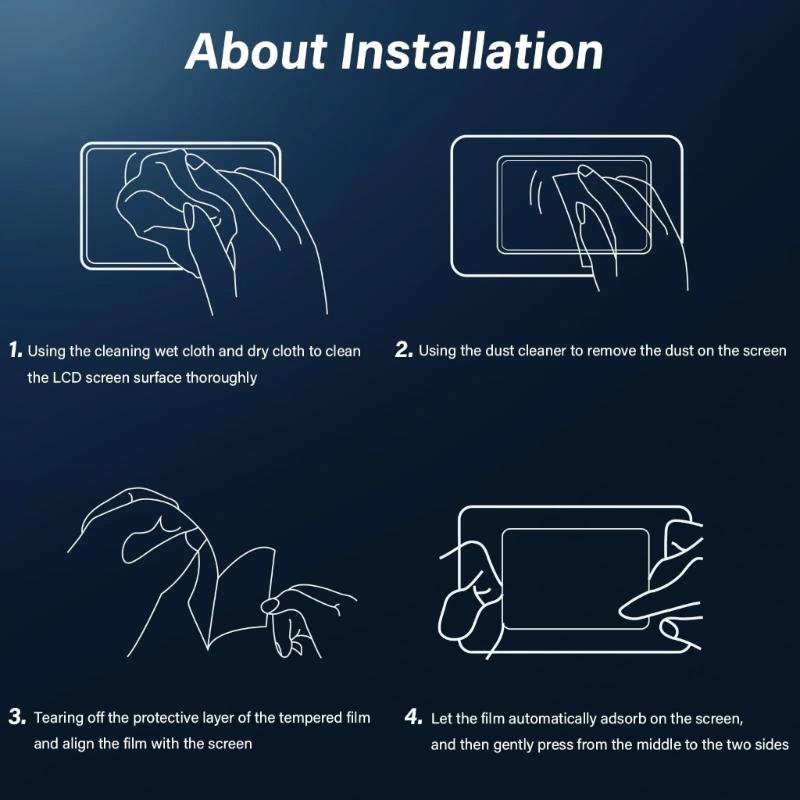 About Installation

1. Using the cleaning wet cloth and dry cloth to clean the LCD screen surface thoroughly

2. Using the dust cleaner to remove the dust on the screen

3. Tearing off the protective layer of the tempered film and align the film with the screen

4. Let the film automatically adsorb on the screen, and then gently press from the middle to the two sides