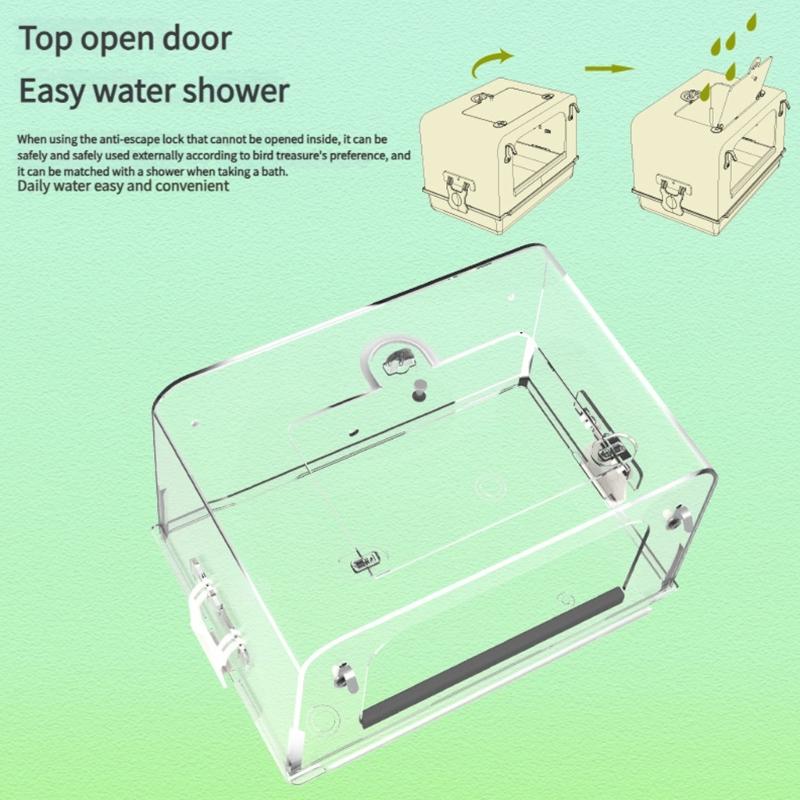 Top open door

Easy water shower

When using the anti-escape lock that cannot be opened inside, it can be safely and safely used externally according to bird treasure's preference, and it can be matched with a shower when taking a bath.
Daily water easy and convenient