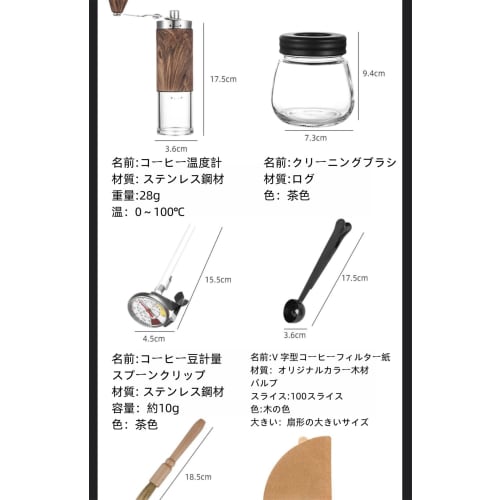 17.5cm

3.6cm

9.4cm

7.3cm

名前:コーヒー温度計
材質: ステンレス鋼材
重量:28g
温: 0～100℃

名前:クリーニングブラシ
材質:ログ
色: 茶色

15.5cm

4.5cm

17.5cm

3.6cm

名前:コーヒー豆計量スプーンクリップ
材質: ステンレス鋼材
容量: 約10g
色: 茶色

名前:V 字型コーヒーフィルター紙
材質: オリジナルカラー木材パルプ
スライス:100スライス
色:木の色
大きい: 扇形の大きいサイズ

18.5cm