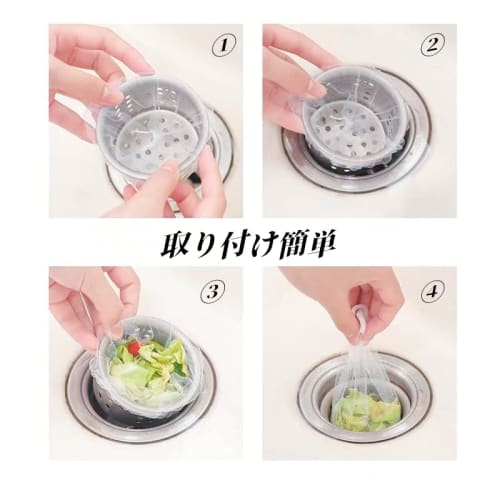 ①

②

取り付け簡単

③

④