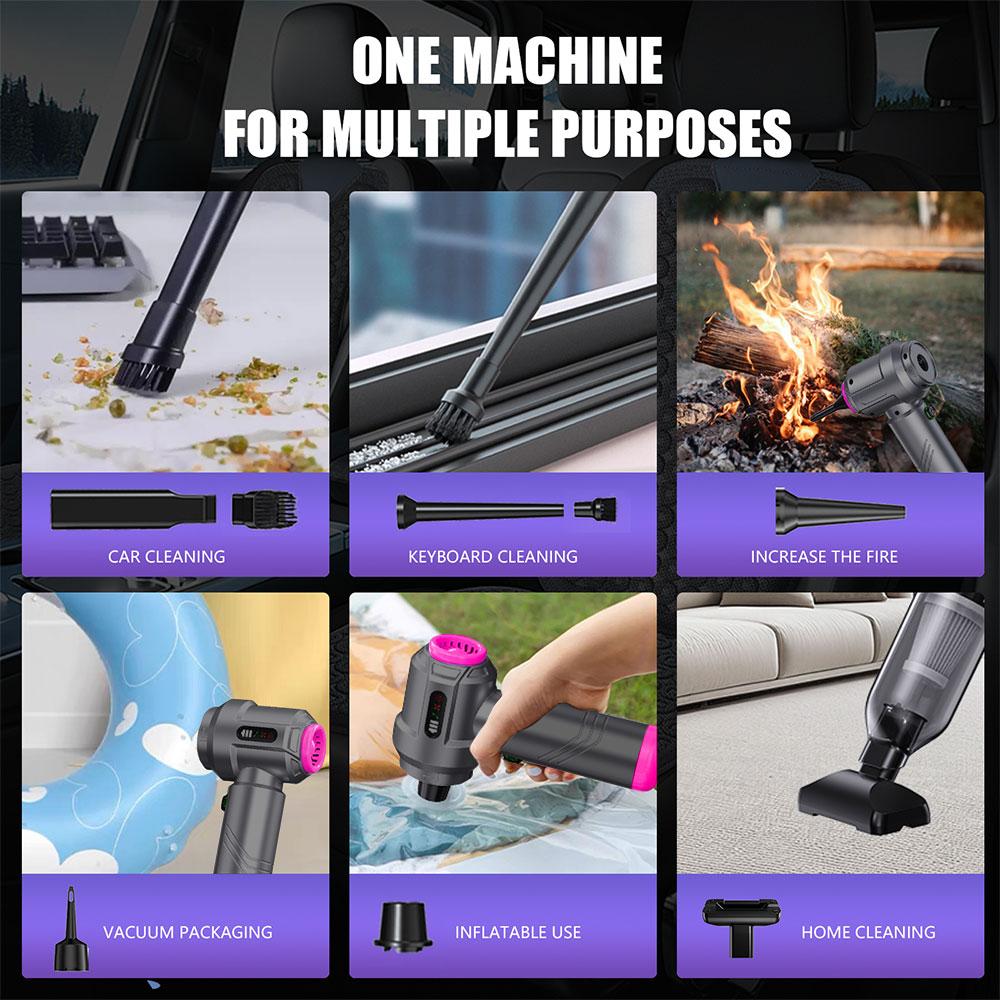 ONE MACHINE
FOR MULTIPLE PURPOSES

CAR CLEANING

KEYBOARD CLEANING

INCREASE THE FIRE

VACUUM PACKAGING

INFLATABLE USE

HOME CLEANING