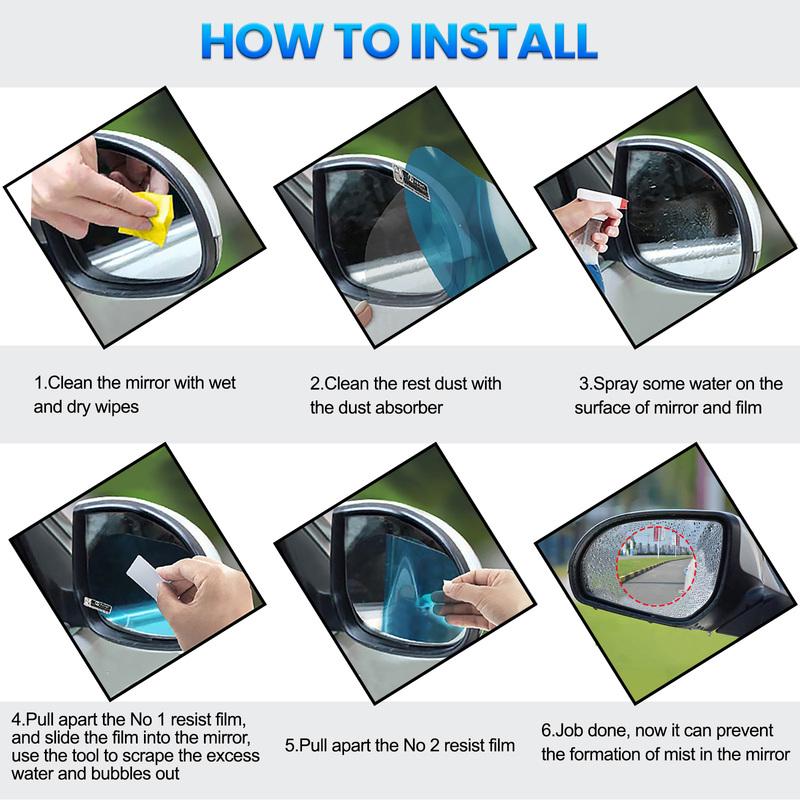 HOW TO INSTALL

1.Clean the mirror with wet and dry wipes

2.Clean the rest dust with the dust absorber

3.Spray some water on the surface of mirror and film

4.Pull apart the No 1 resist film, and slide the film into the mirror, use the tool to scrape the excess water and bubbles out

5.Pull apart the No 2 resist film

6.Job done, now it can prevent the formation of mist in the mirror