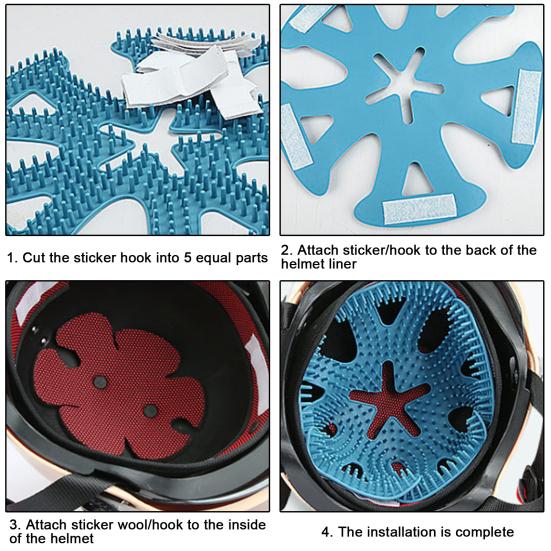 1. Cut the sticker hook into 5 equal parts

2. Attach sticker/hook to the back of the helmet liner

3. Attach sticker wool/hook to the inside of the helmet

4. The installation is complete