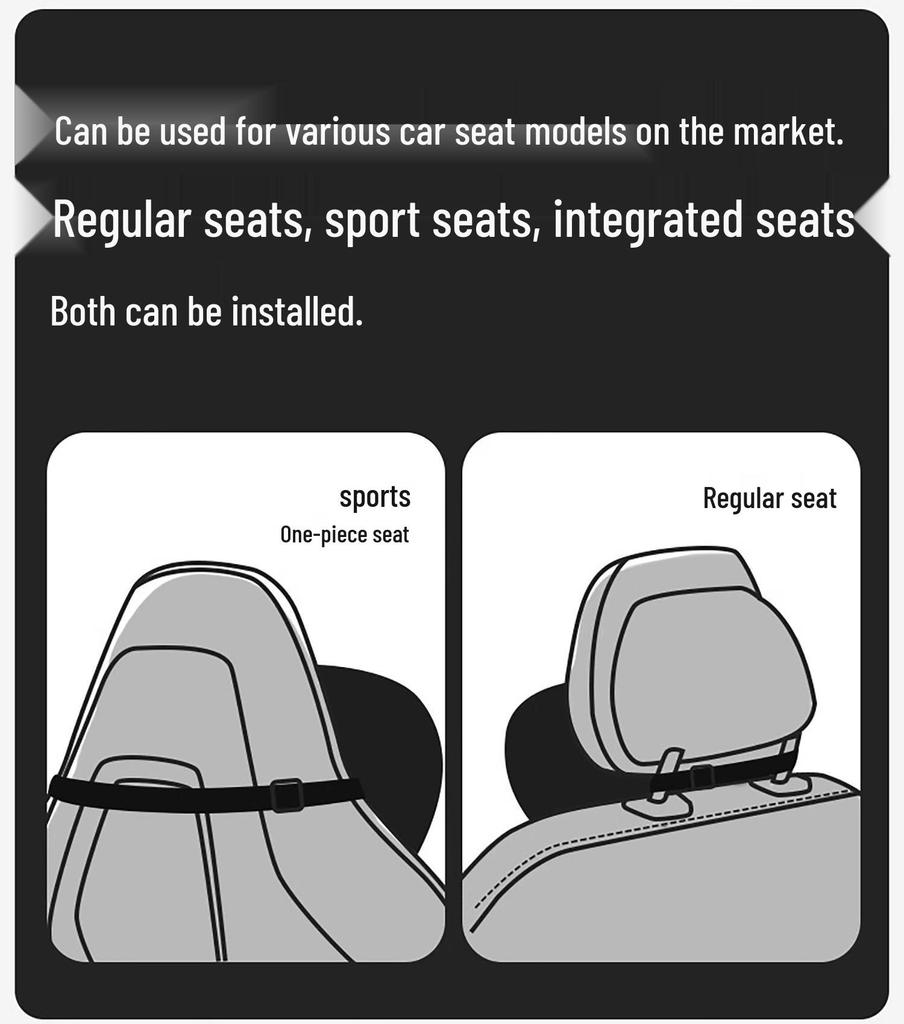 Can be used for various car seat models on the market.

Regular seats, sport seats, integrated seats

Both can be installed.

sports
One-piece seat

Regular seat