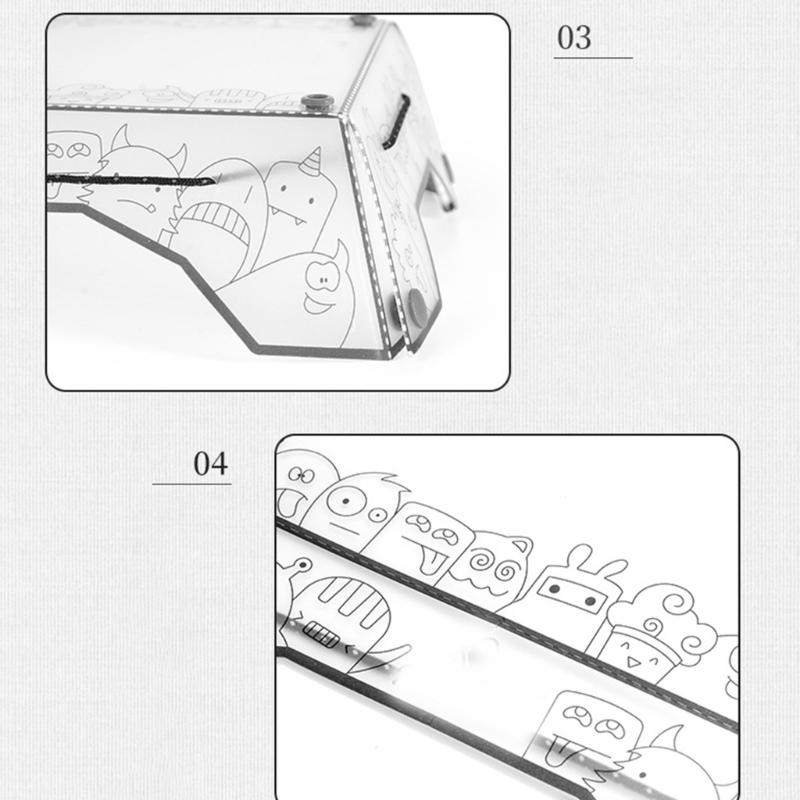 03

04