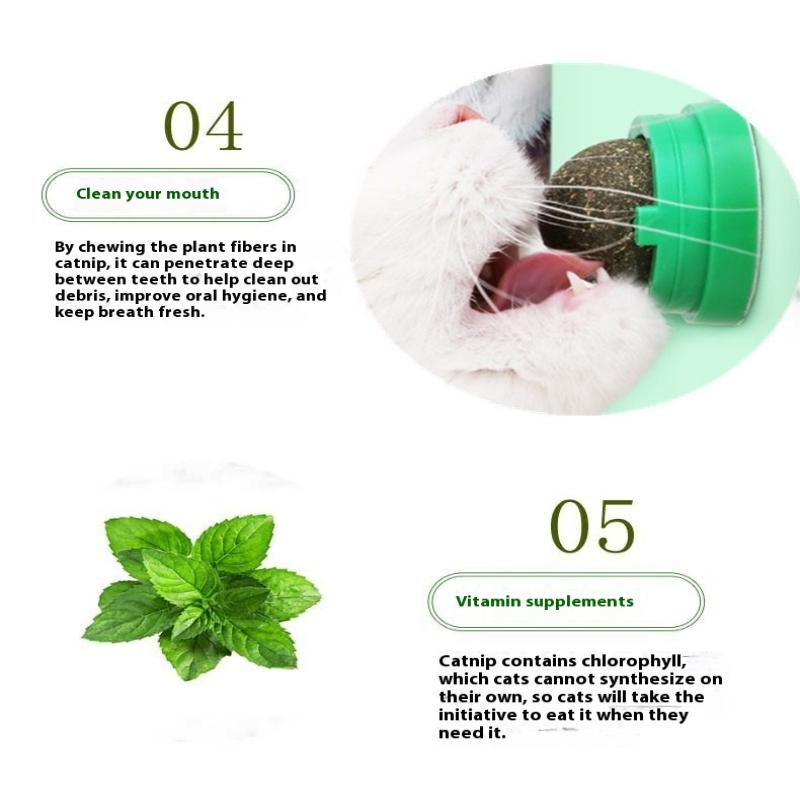 04

Clean your mouth

By chewing the plant fibers in catnip, it can penetrate deep between teeth to help clean out debris, improve oral hygiene, and keep breath fresh.

05

Vitamin supplements

Catnip contains chlorophyll, which cats cannot synthesize on their own, so cats will take the initiative to eat it when they need it.