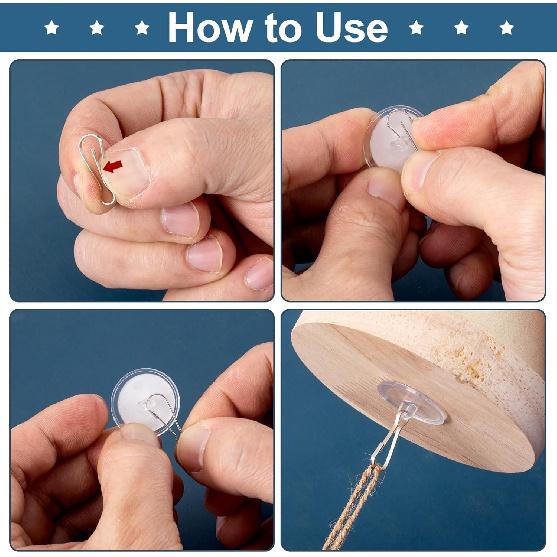 How to Use