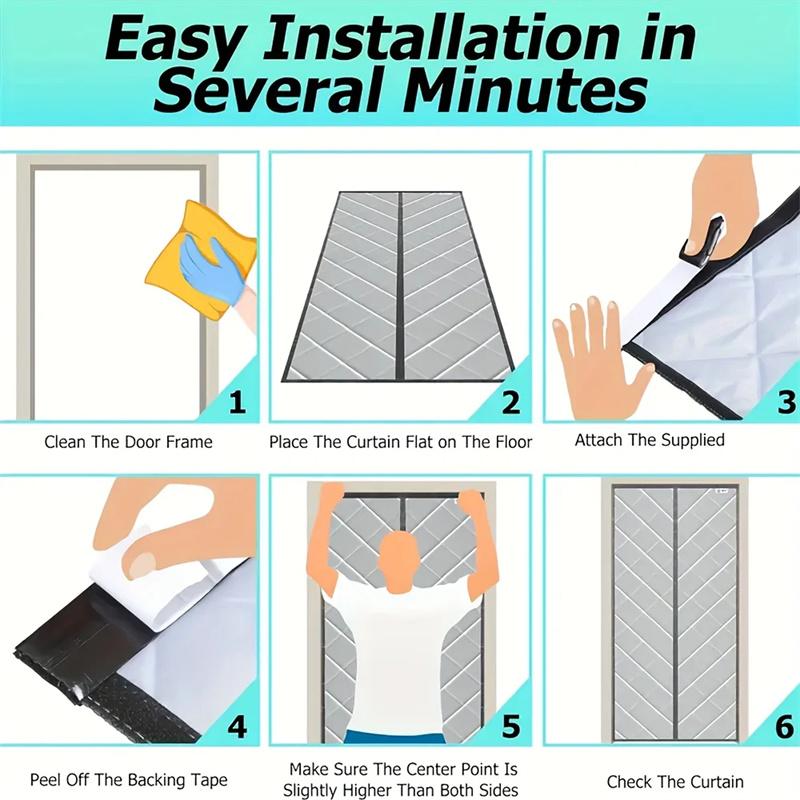 Easy Installation in Several Minutes

1

Clean The Door Frame

2

Place The Curtain Flat on The Floor

3

Attach The Supplied

4

Peel Off The Backing Tape

5

Make Sure The Center Point Is Slightly Higher Than Both Sides

6

Check The Curtain