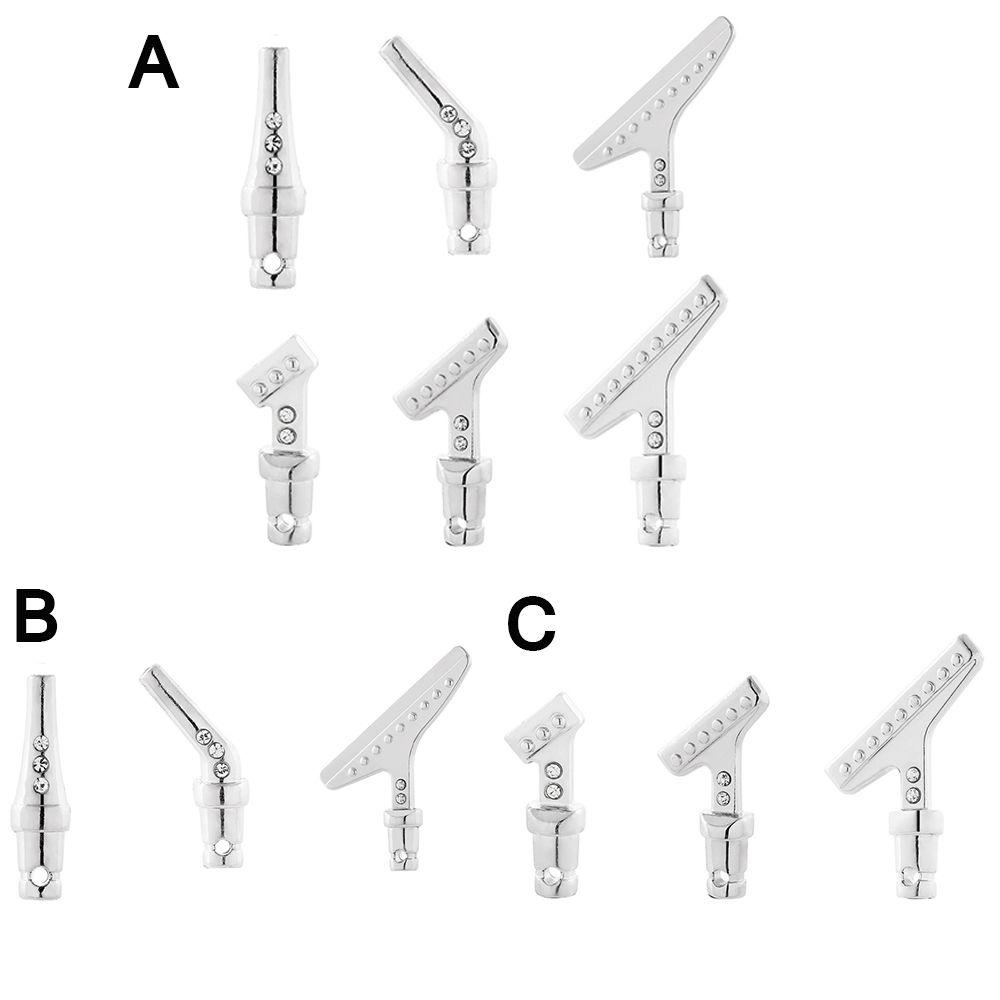 A

B

C