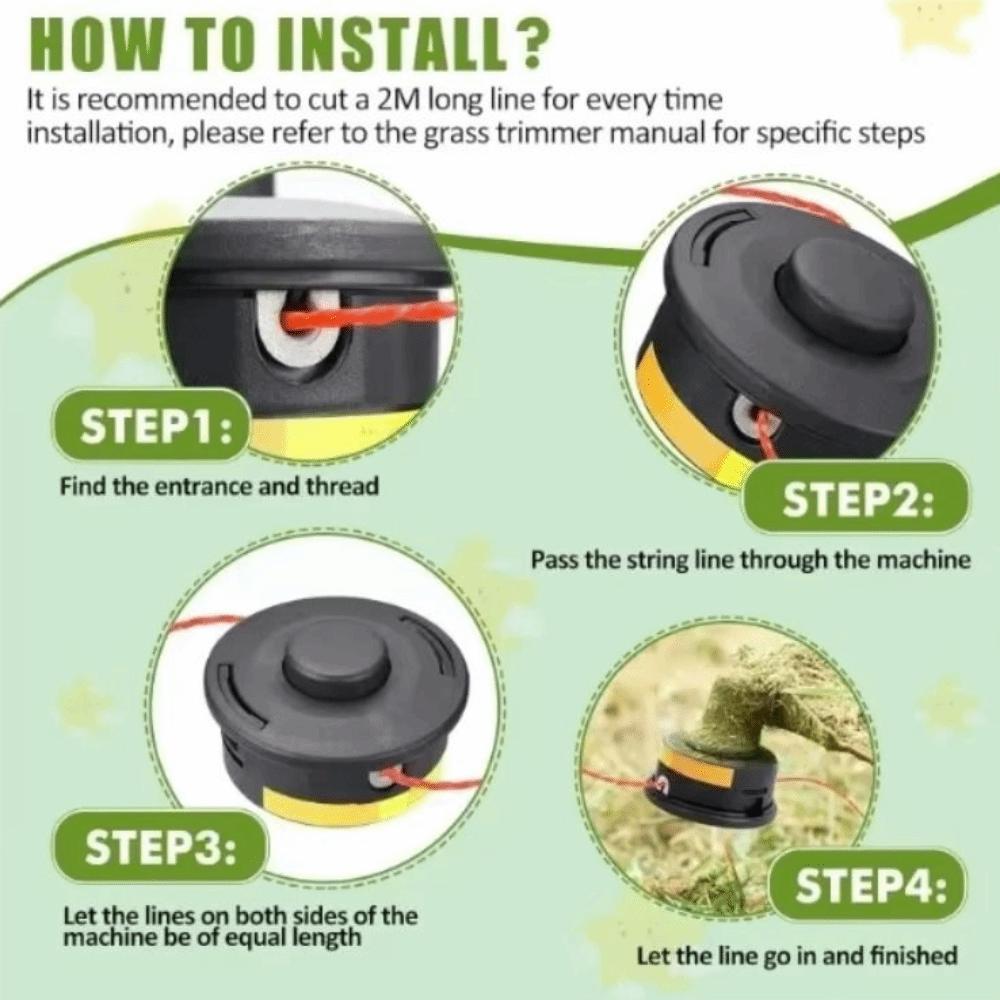 HOW TO INSTALL?
It is recommended to cut a 2M long line for every time installation, please refer to the grass trimmer manual for specific steps

STEP1:
Find the entrance and thread

STEP2:
Pass the string line through the machine

STEP3:
Let the lines on both sides of the machine be of equal length

STEP4:
Let the line go in and finished