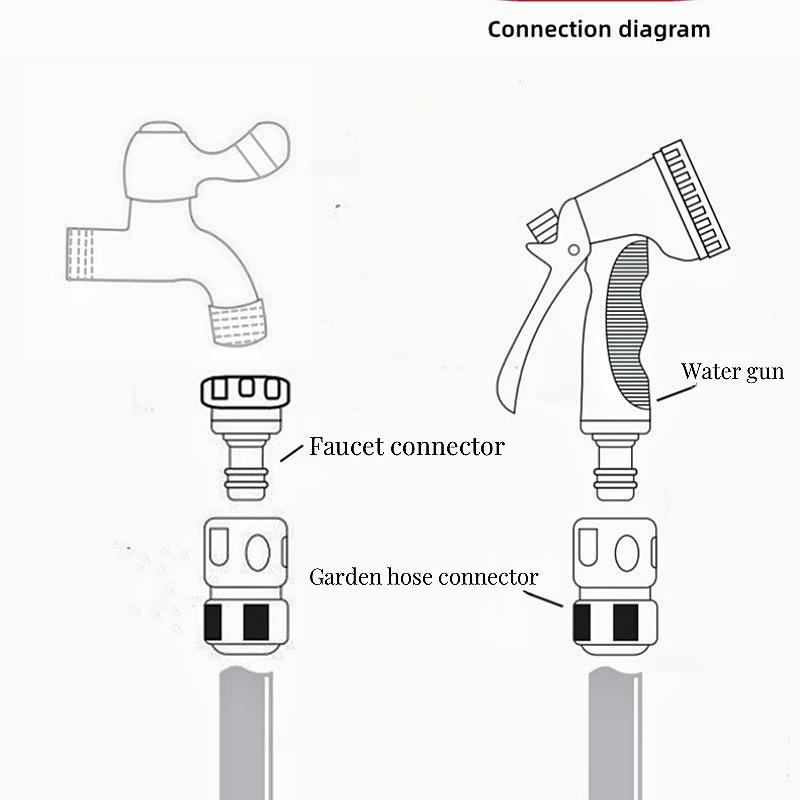 Connection diagram

Water gun

Faucet connector

Garden hose connector