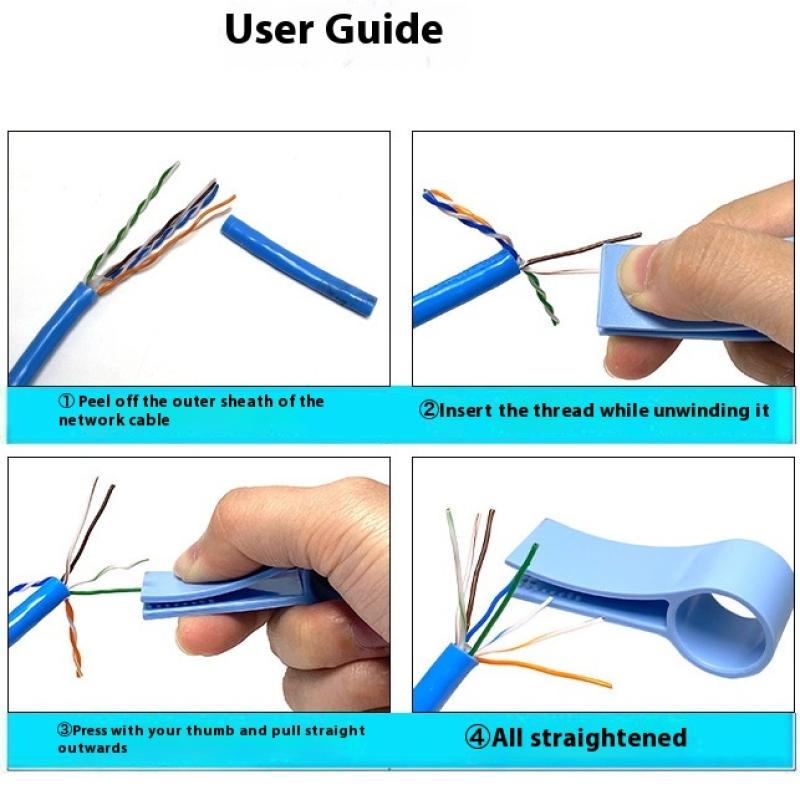 User Guide

① Peel off the outer sheath of the network cable

②Insert the thread while unwinding it

③Press with your thumb and pull straight outwards

④All straightened