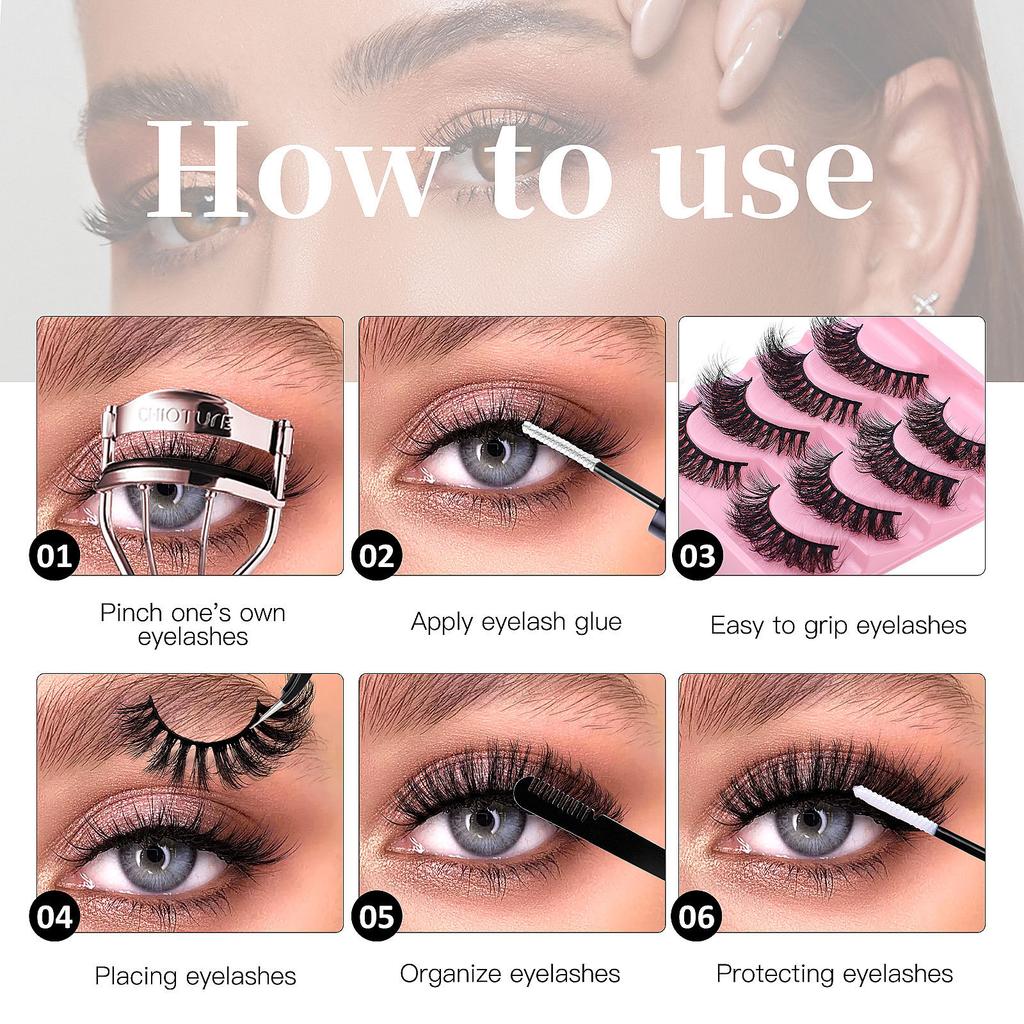 How to use

CHIOTURE

01

Pinch one's own eyelashes

02

Apply eyelash glue

03

Easy to grip eyelashes

04

Placing eyelashes

05

Organize eyelashes

06

Protecting eyelashes