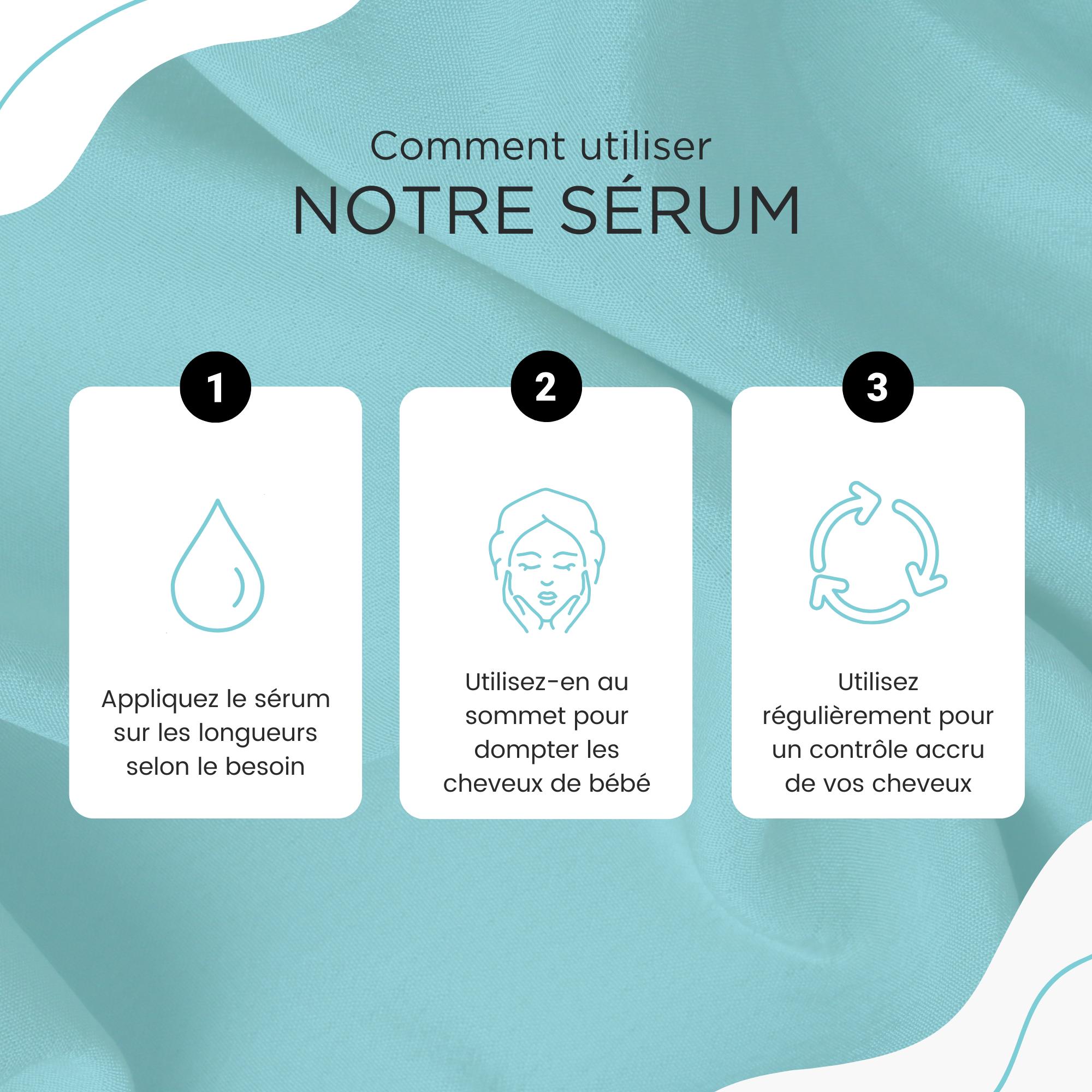 Comment utiliser
NOTRE SÉRUM

1

Appliquez le sérum sur les longueurs selon le besoin

2

Utilisez-en au sommet pour dompter les cheveux de bébé

3

Utilisez régulièrement pour un contrôle accru de vos cheveux