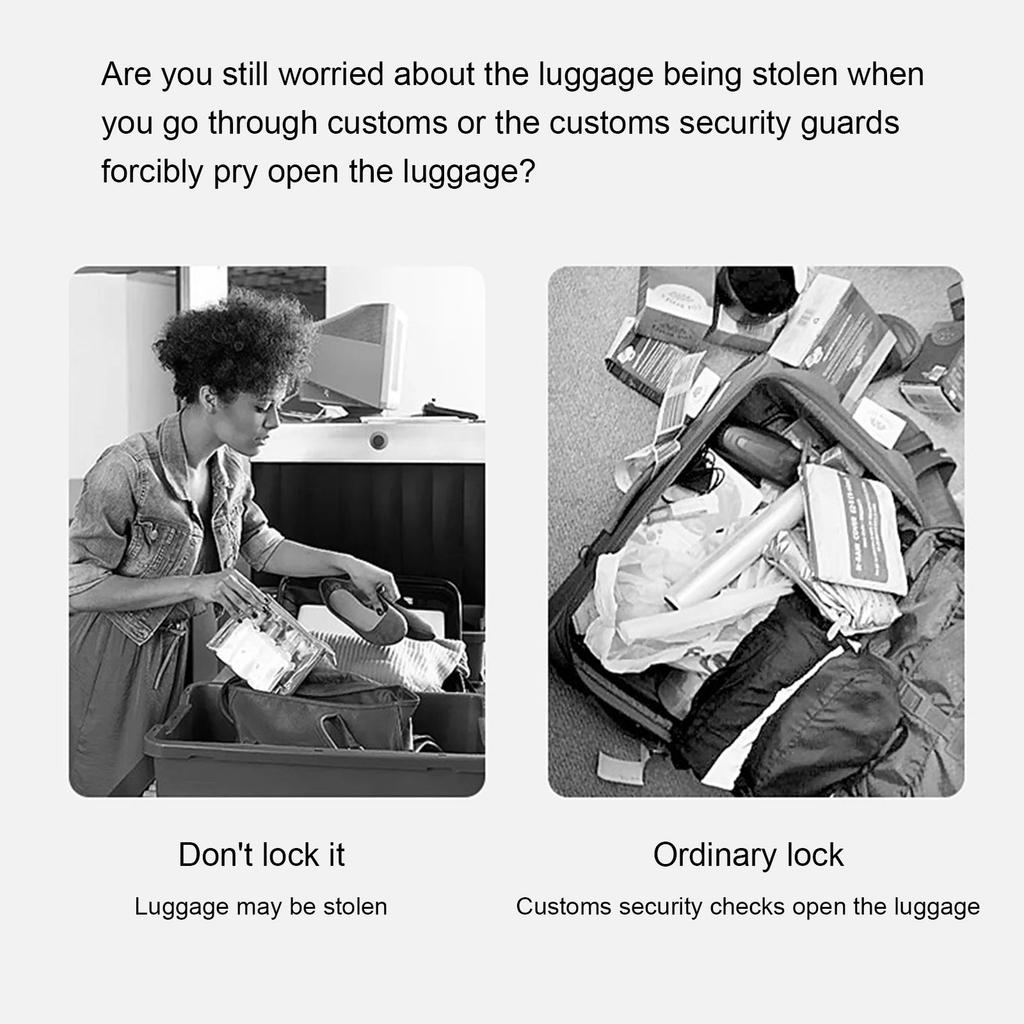 Are you still worried about the luggage being stolen when you go through customs or the customs security guards forcibly pry open the luggage?

Don't lock it

Luggage may be stolen

Ordinary lock

Customs security checks open the luggage