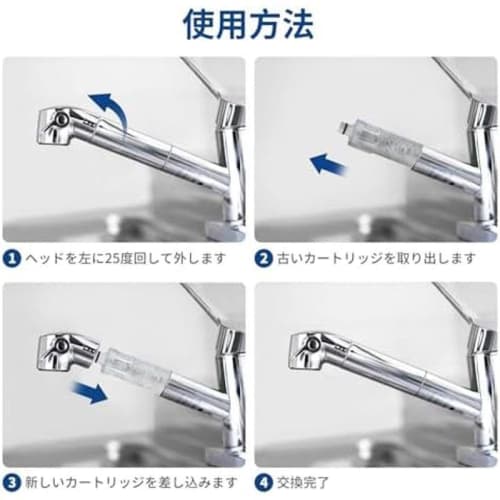 使用方法

1 ヘッドを左に25度回して外します

2 古いカートリッジを取り出します

3 新しいカートリッジを差し込みます

4 交換完了