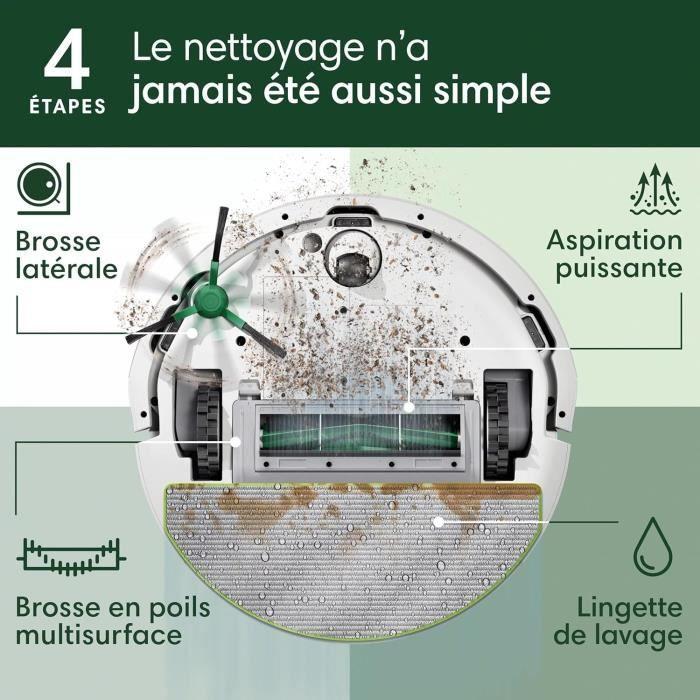 4
ÉTAPES

Le nettoyage n'a jamais été aussi simple

Brosse latérale

Aspiration puissante

Brosse en poils multisurface

Lingette de lavage