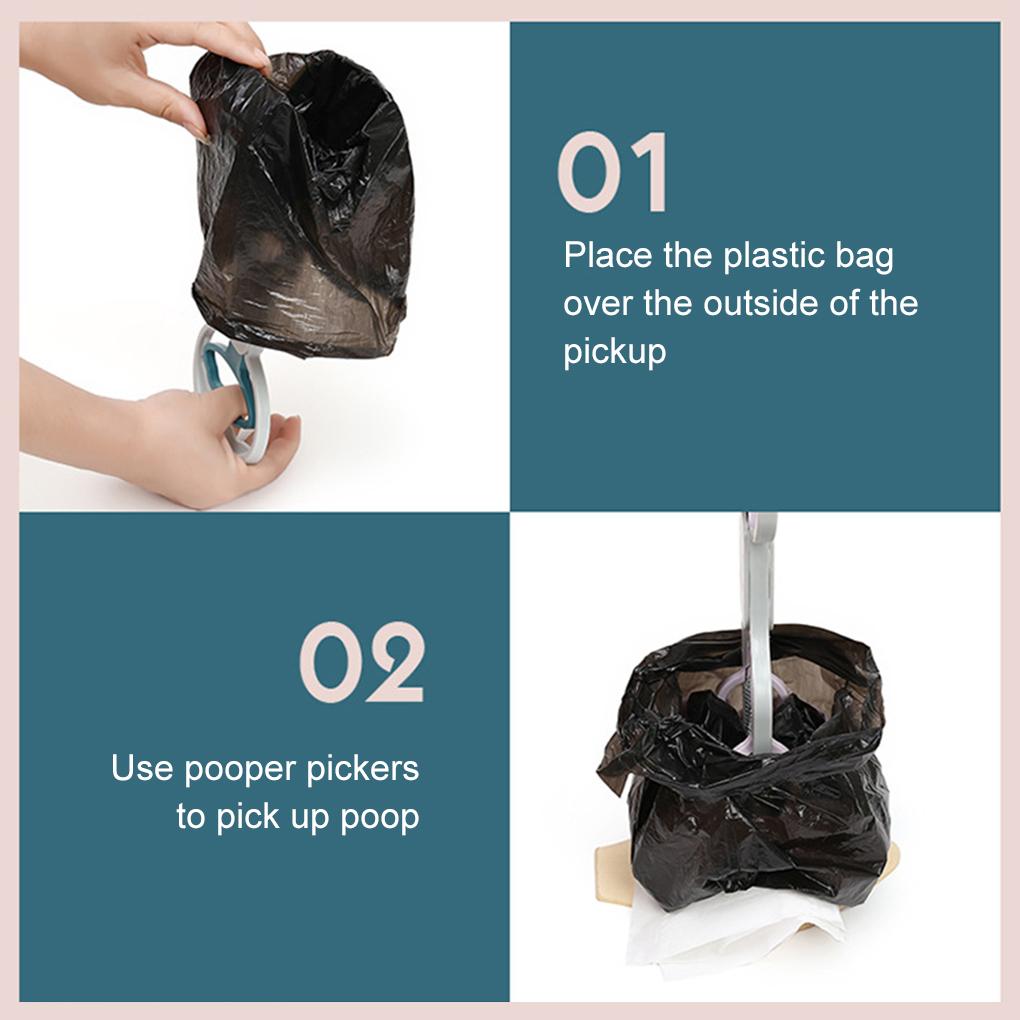 01

Place the plastic bag over the outside of the pickup

02

Use pooper pickers to pick up poop