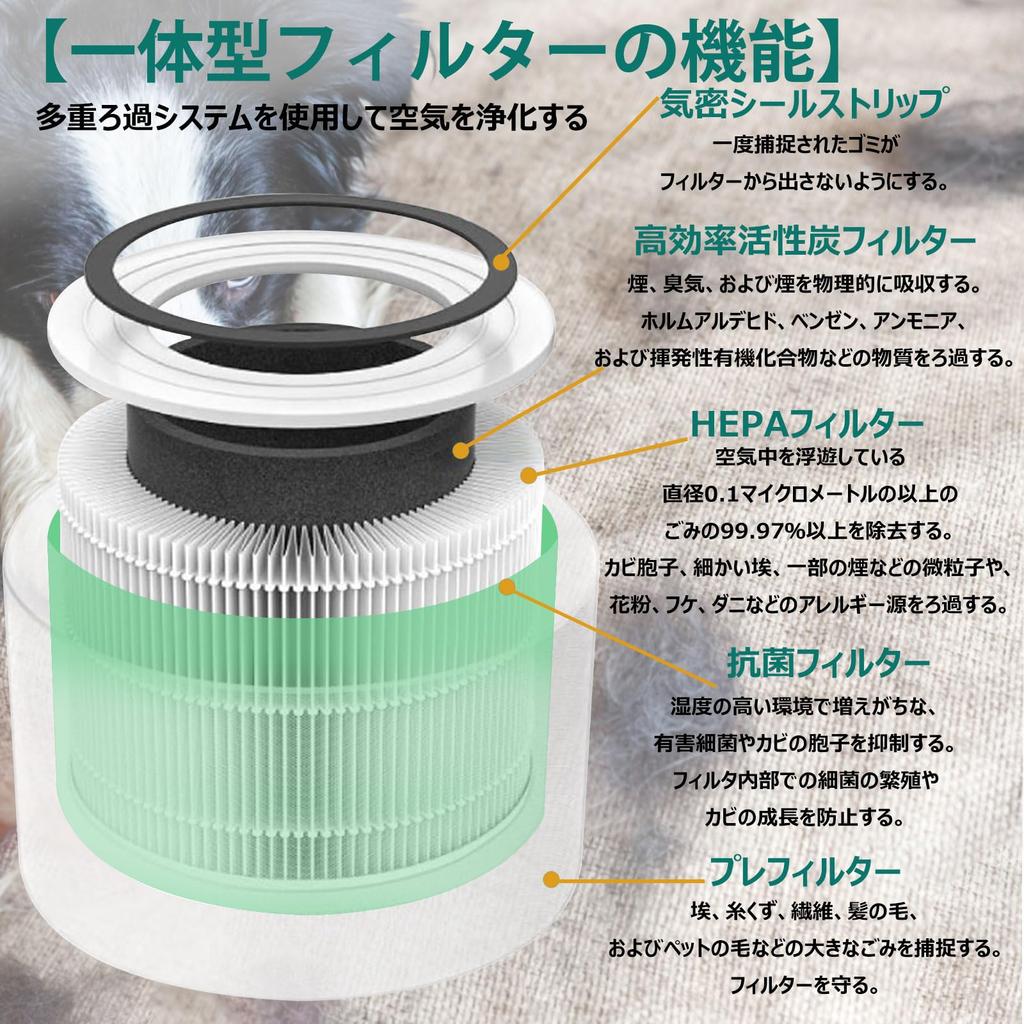 【一体型フィルターの機能】
多重ろ過システムを使用して空気を浄化する

気密シールストリップ
一度捕捉されたゴミが
フィルターから出さないようにする。

高効率活性炭フィルター
煙、臭気、および煙を物理的に吸収する。
ホルムアルデヒド、ベンゼン、アンモニア、
および揮発性有機化合物などの物質をろ過する。

HEPAフィルター
空気中を浮遊している
直径0.1マイクロメートルの以上の
ごみの99.97%以上を除去する。
カビ胞子、細かい埃、一部の煙などの微粒子や、
花粉、フケ、ダニなどのアレルギー源をろ過する。

抗菌フィルター
湿度の高い環境で増えがちな、
有害細菌やカビの胞子を抑制する。
フィルタ内部での細菌の繁殖や
カビの成長を防止する。

プレフィルター
埃、糸くず、繊維、髪の毛、
およびペットの毛などの大きなごみを捕捉する。
フィルターを守る。