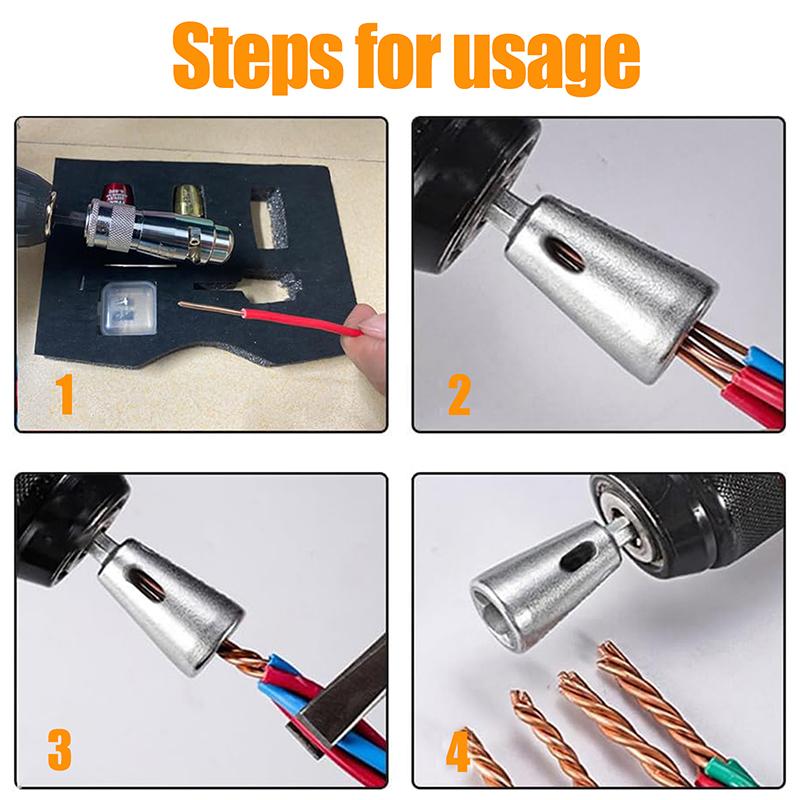 Steps for usage

1

2

3

4