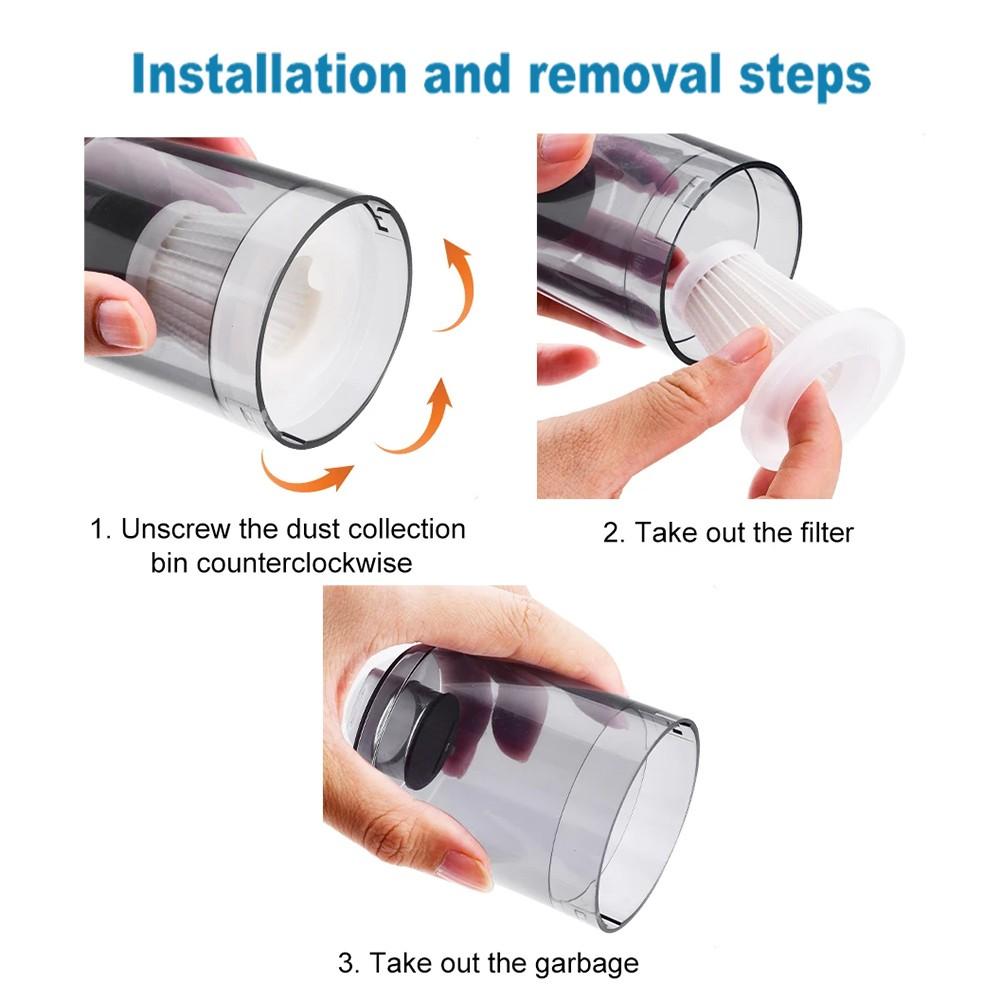 Installation and removal steps

1. Unscrew the dust collection bin counterclockwise

2. Take out the filter

3. Take out the garbage