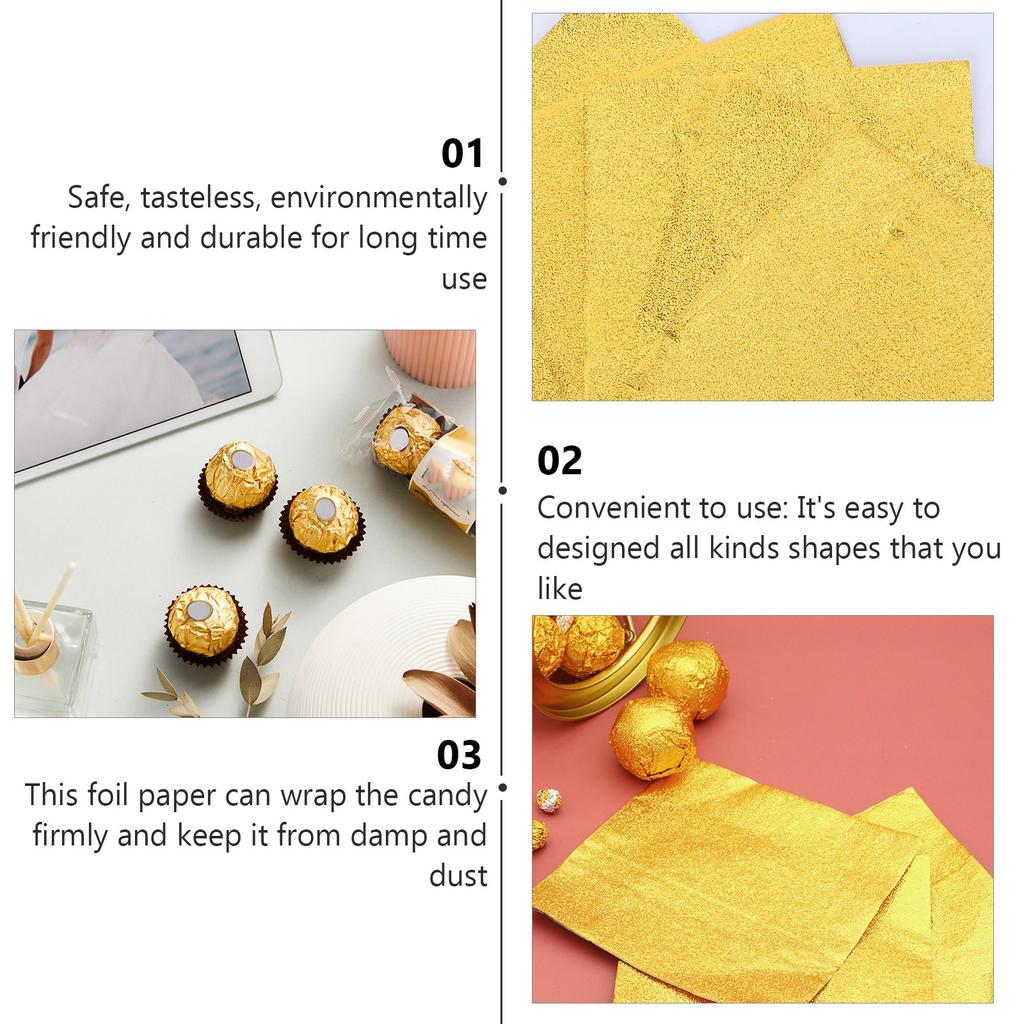 01
Safe, tasteless, environmentally friendly and durable for long time use

02
Convenient to use: It's easy to designed all kinds shapes that you like

03
This foil paper can wrap the candy firmly and keep it from damp and dust