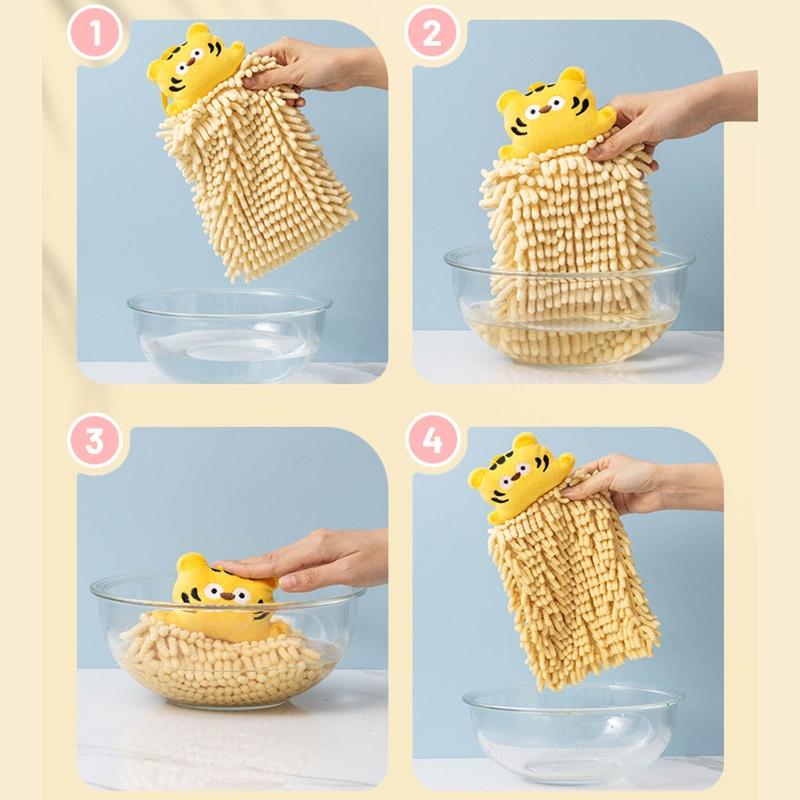 1

2

3

4