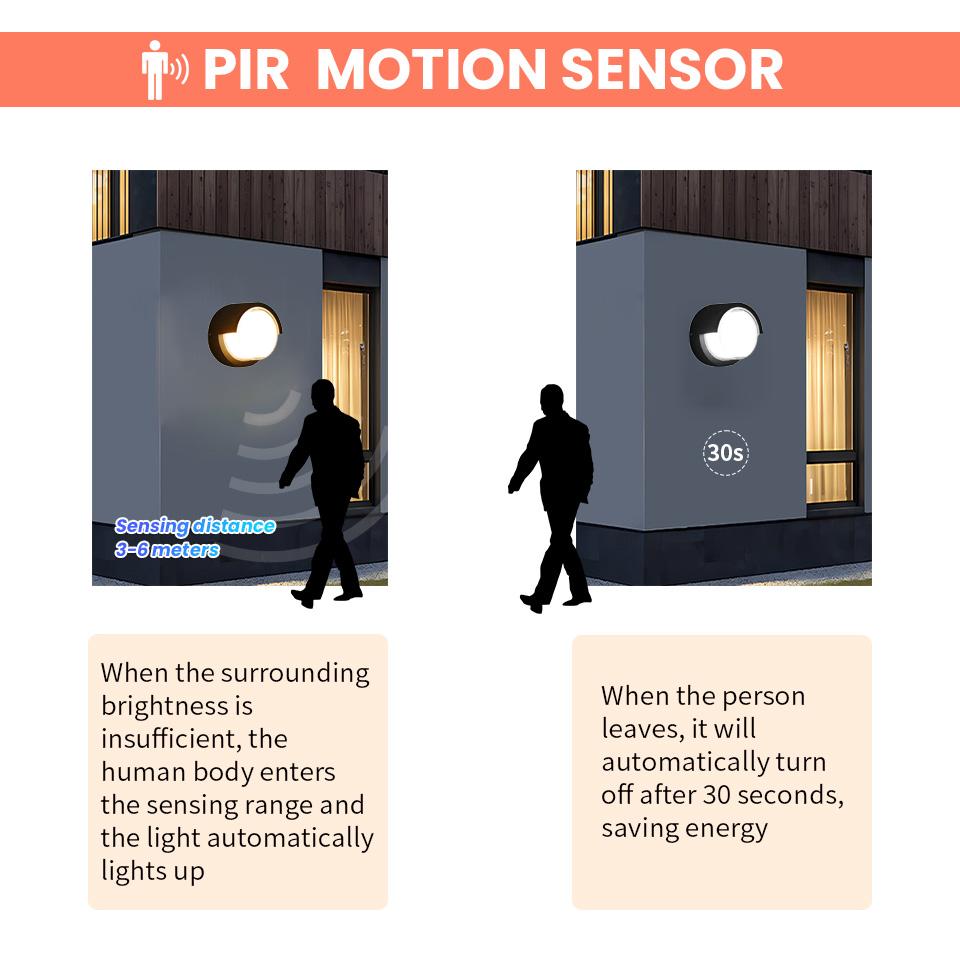 PIR MOTION SENSOR

Sensing distance
3-6 meters

30s

When the surrounding brightness is insufficient, the human body enters the sensing range and the light automatically lights up

When the person leaves, it will automatically turn off after 30 seconds, saving energy