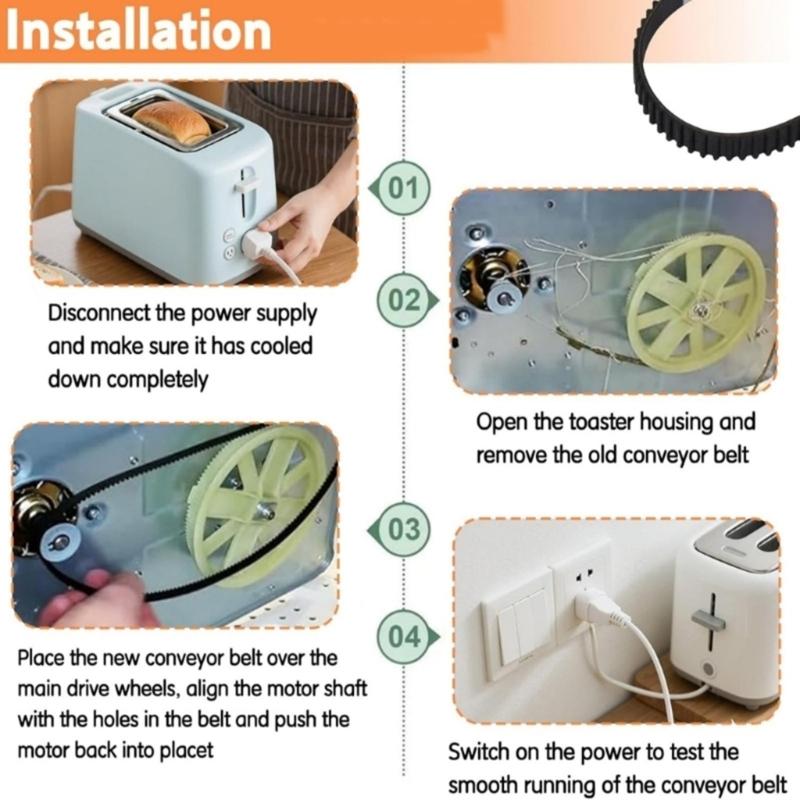 Installation

01

Disconnect the power supply and make sure it has cooled down completely

02

Open the toaster housing and remove the old conveyor belt

03

Place the new conveyor belt over the main drive wheels, align the motor shaft with the holes in the belt and push the motor back into placet

04

Switch on the power to test the smooth running of the conveyor belt