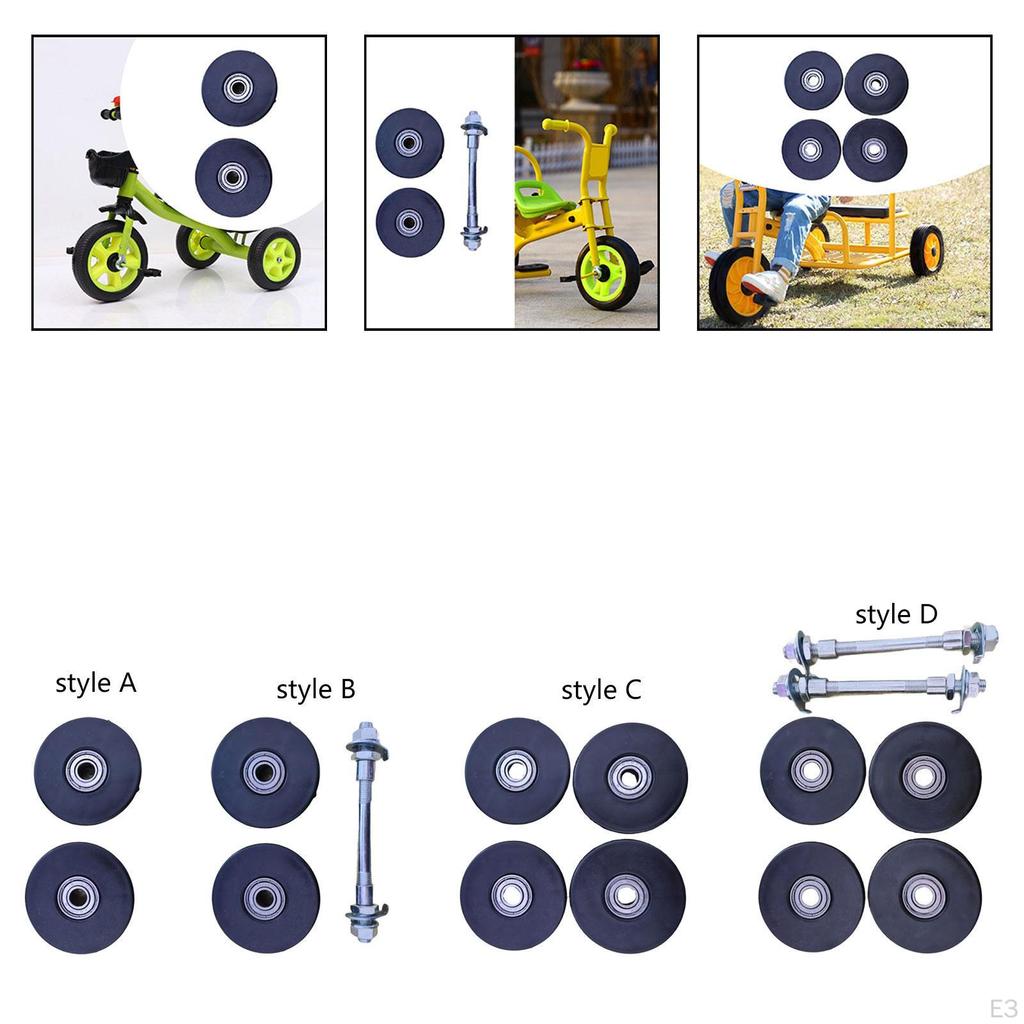 style A
style B
style C
style D
E3