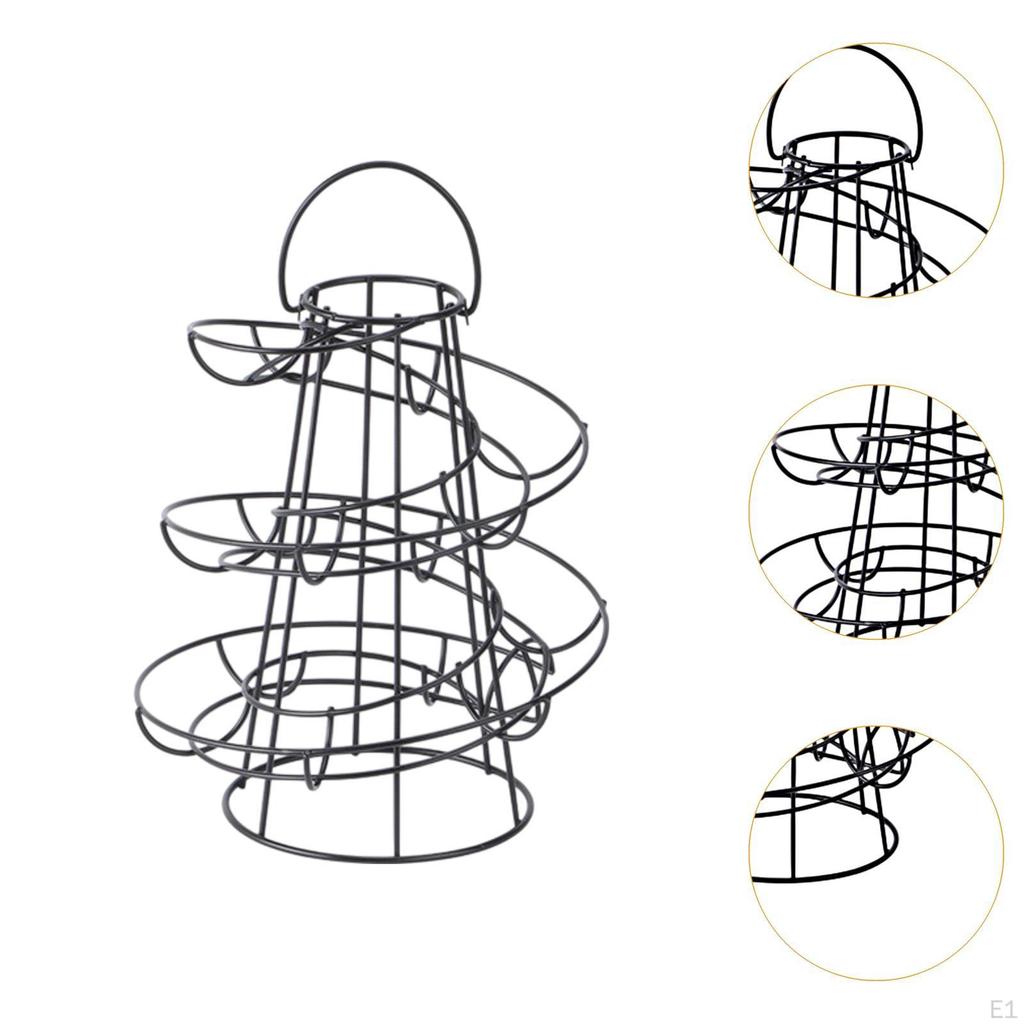 E1