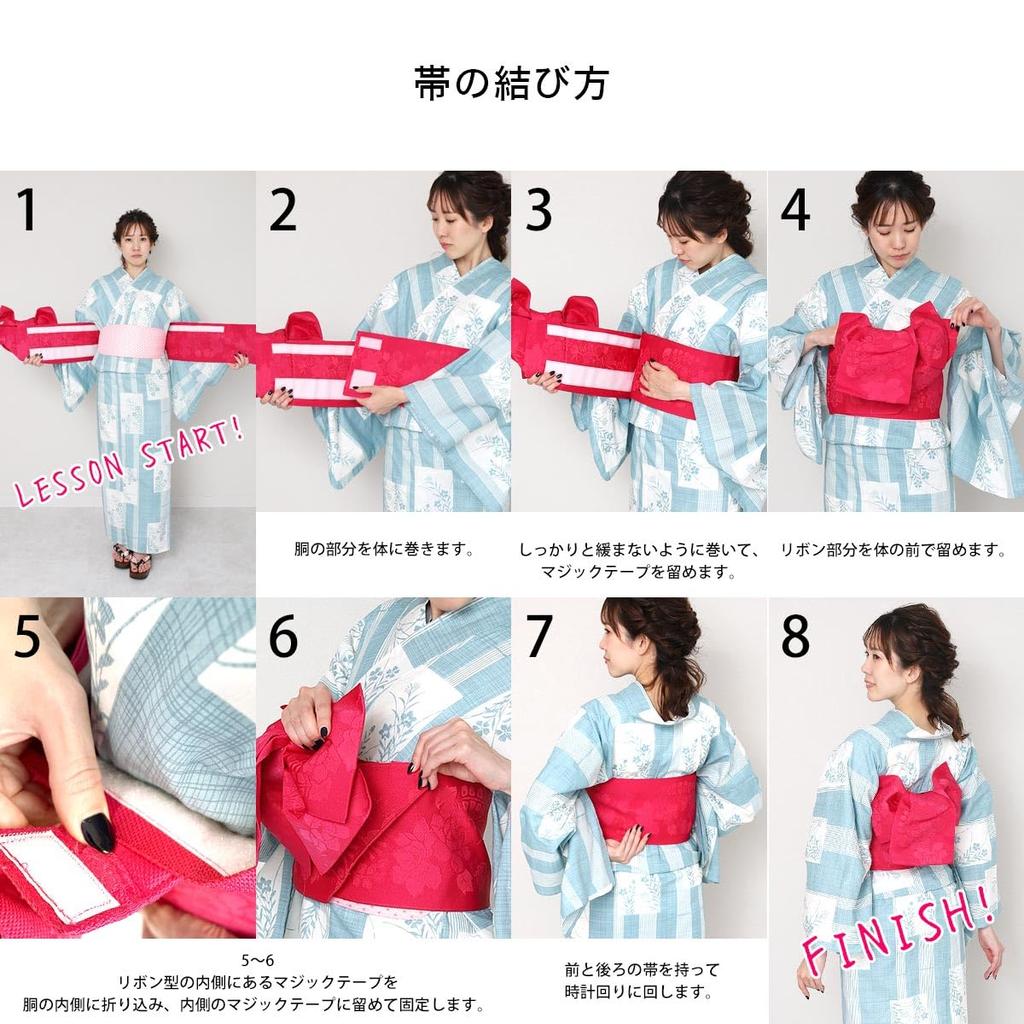 帯の結び方

1

LESSON START!

2

胴の部分を体に巻きます。

3

しっかりと緩まないように巻いて、マジックテープを留めます。

4

リボン部分を体の前で留めます。

5

6

5〜6
リボン型の内側にあるマジックテープを胴の内側に折り込み、内側のマジックテープに留めて固定します。

7

前と後ろの帯を持って時計回りに回します。

8

FINISH!