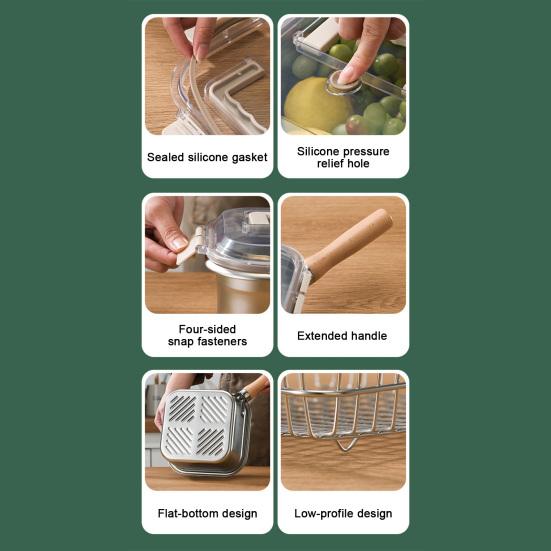 Sealed silicone gasket

Silicone pressure relief hole

Four-sided snap fasteners

Extended handle

Flat-bottom design

Low-profile design