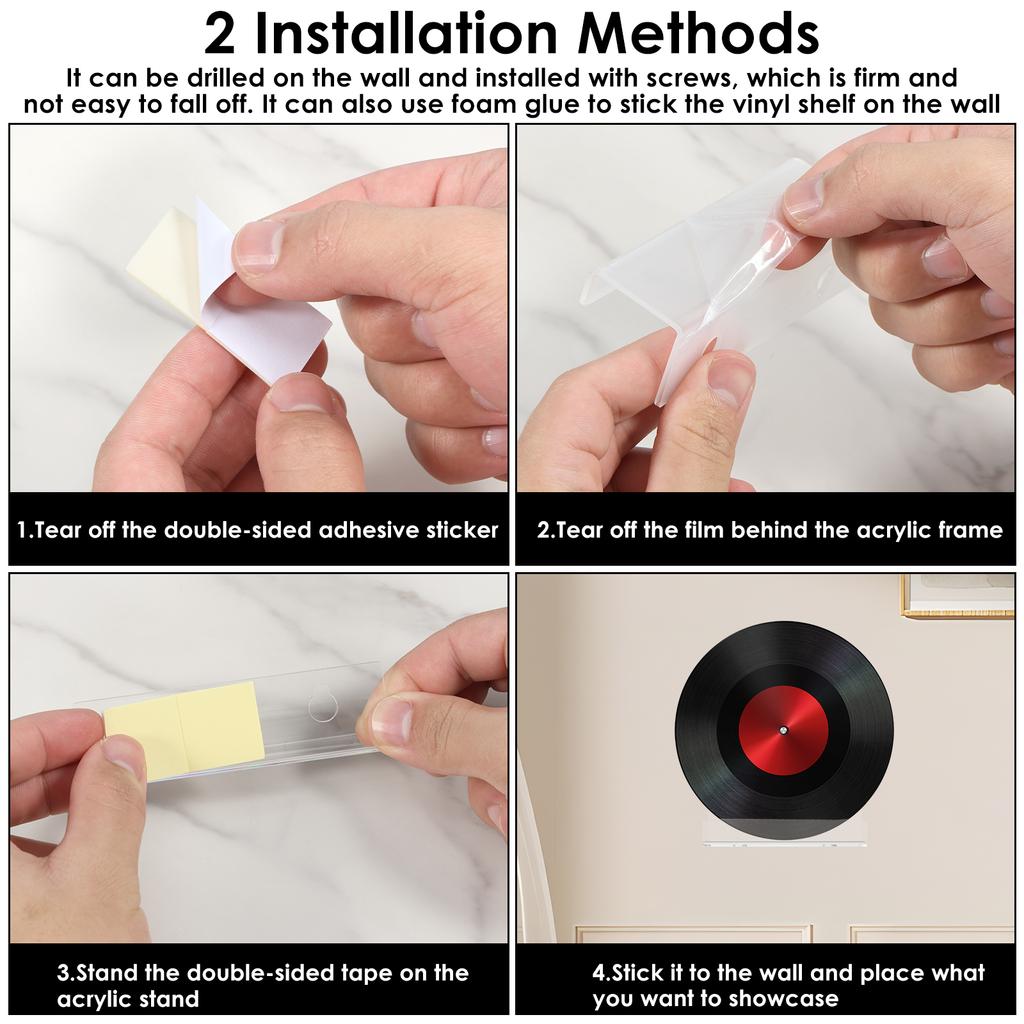 2 Installation Methods

It can be drilled on the wall and installed with screws, which is firm and not easy to fall off. It can also use foam glue to stick the vinyl shelf on the wall

1.Tear off the double-sided adhesive sticker

2.Tear off the film behind the acrylic frame

3.Stand the double-sided tape on the acrylic stand

4.Stick it to the wall and place what you want to showcase