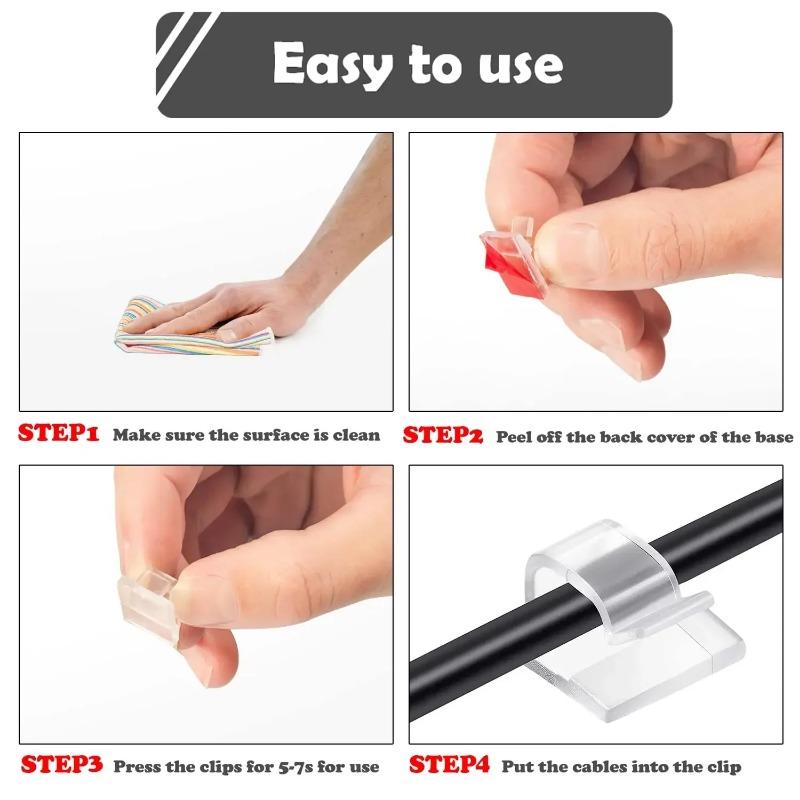 Easy to use

STEP1 Make sure the surface is clean

STEP2 Peel off the back cover of the base

STEP3 Press the clips for 5-7s for use

STEP4 Put the cables into the clip