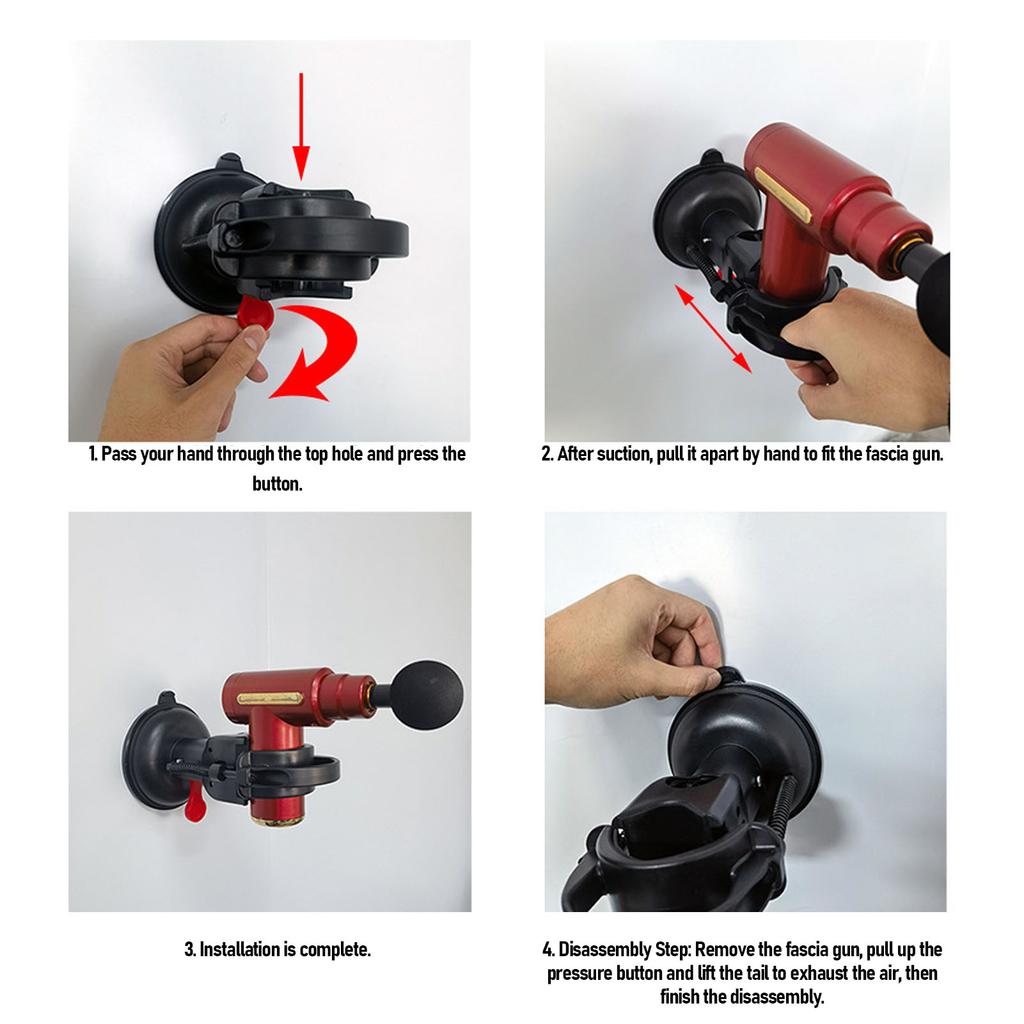 1. Pass your hand through the top hole and press the button.

2. After suction, pull it apart by hand to fit the fascia gun.

3. Installation is complete.

4. Disassembly Step: Remove the fascia gun, pull up the pressure button and lift the tail to exhaust the air, then finish the disassembly.