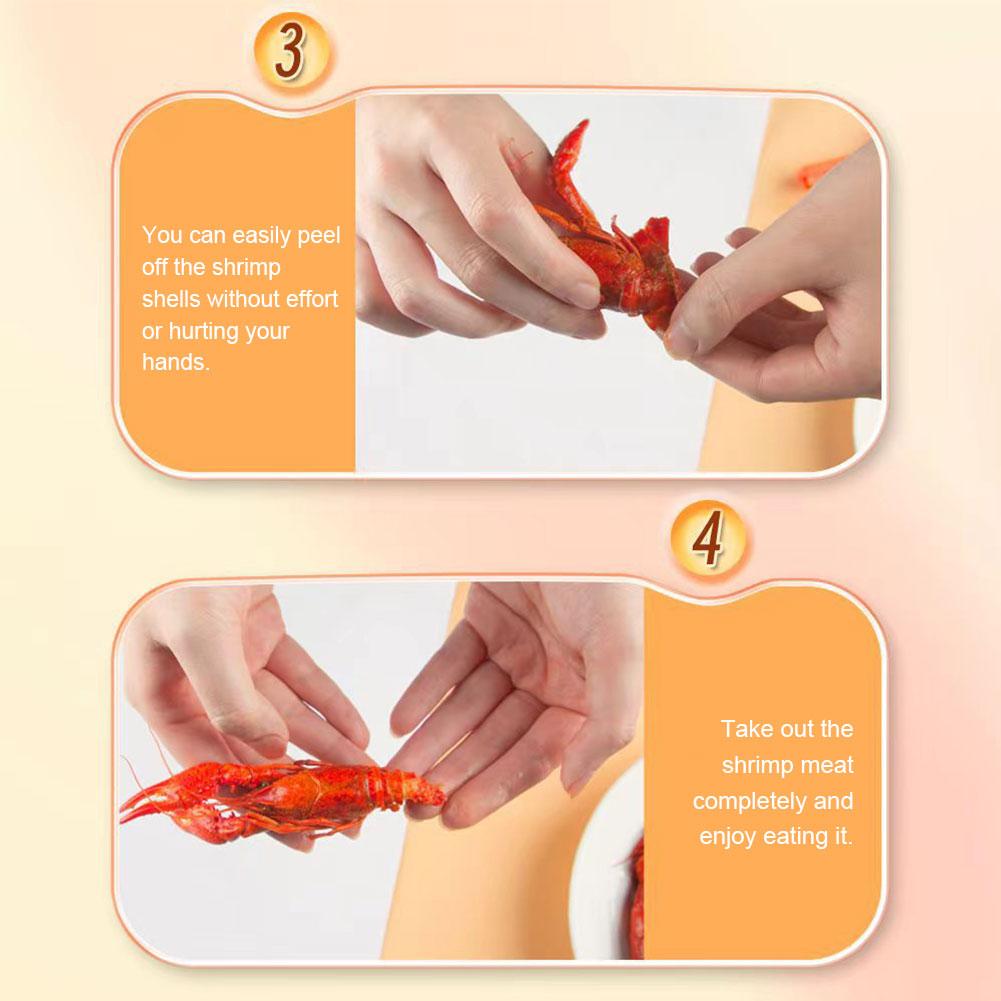 3

You can easily peel off the shrimp shells without effort or hurting your hands.

4

Take out the shrimp meat completely and enjoy eating it.